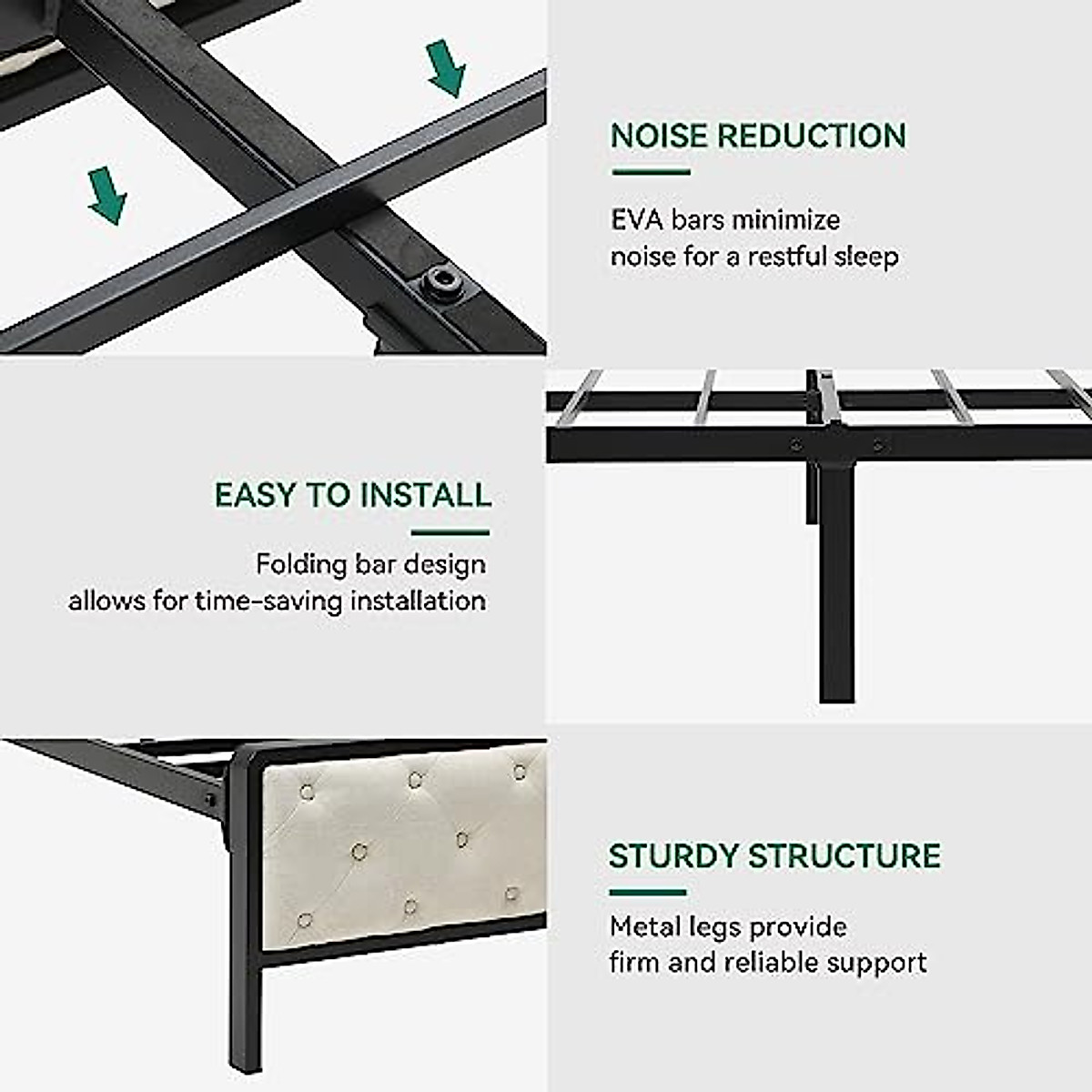 NOISE REDUCTION

EVA bars minimize noise for a restful sleep

EASY TO INSTALL

Folding bar design allows for time-saving installation

STURDY STRUCTURE

Metal legs provide firm and reliable support