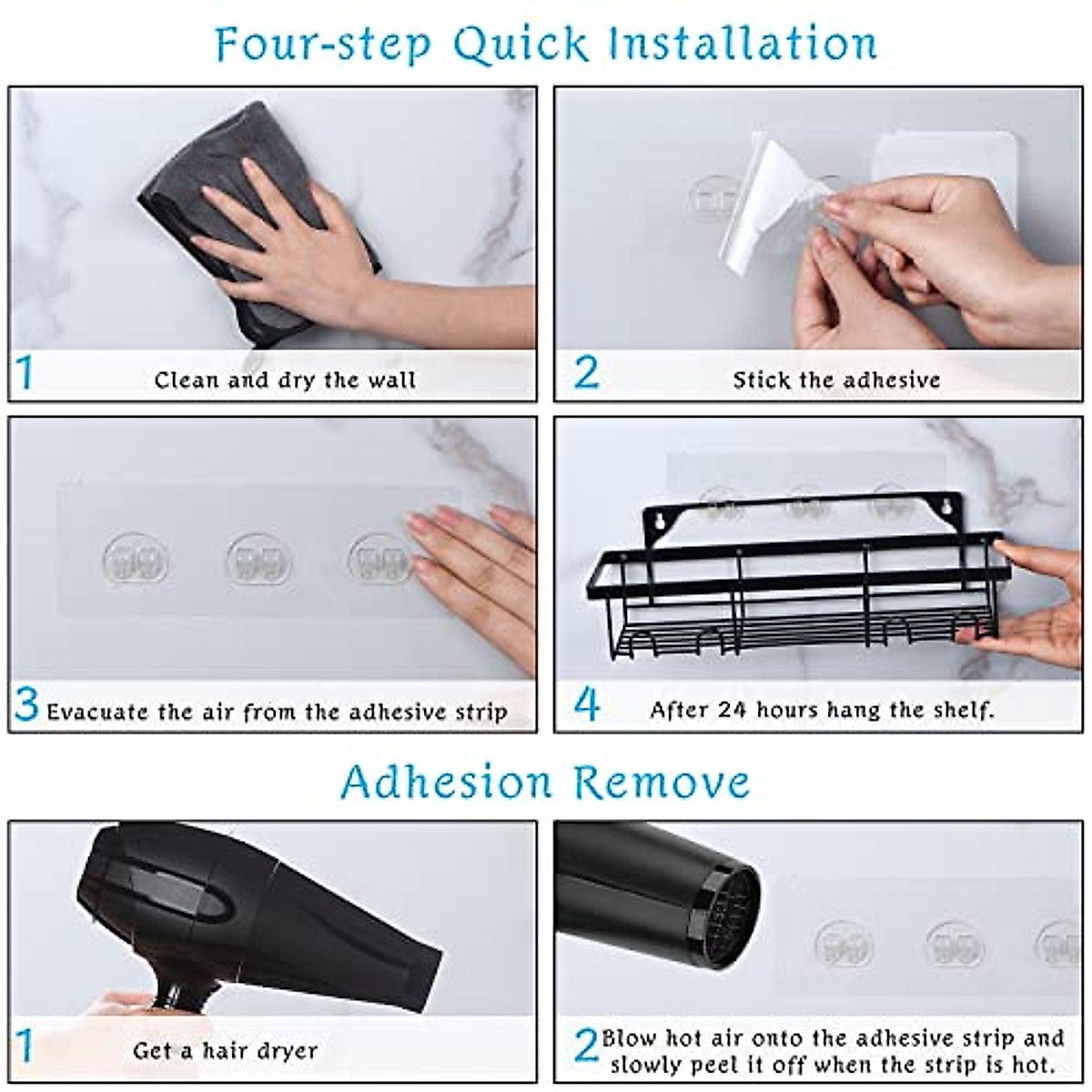 Four-step Quick Installation

1 Clean and dry the wall

2 Stick the adhesive

3 Evacuate the air from the adhesive strip

4 After 24 hours hang the shelf.

Adhesion Remove

1 Get a hair dryer

2 Blow hot air onto the adhesive strip and slowly peel it off when the strip is hot.