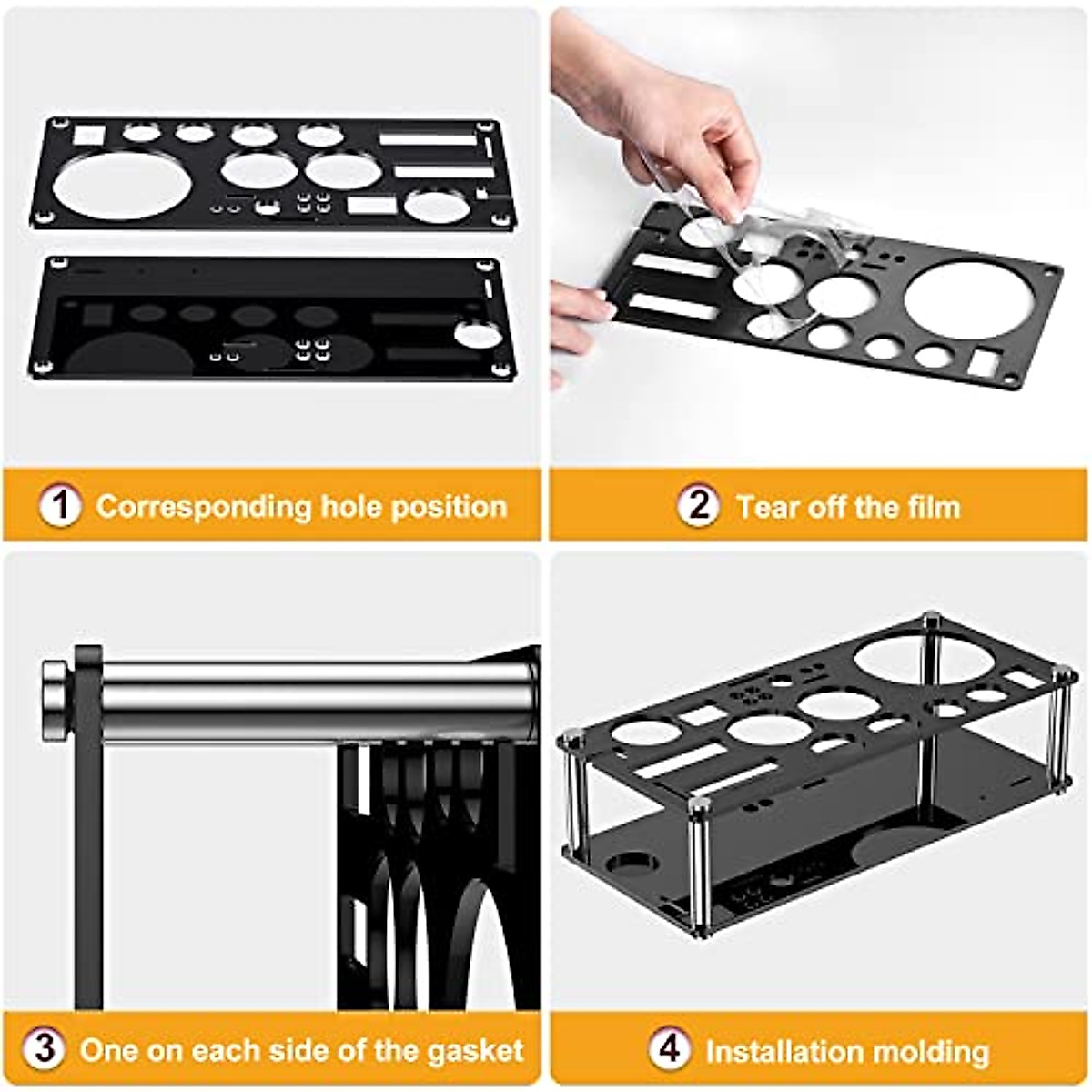 1 Corresponding hole position

2 Tear off the film

3 One on each side of the gasket

4 Installation molding