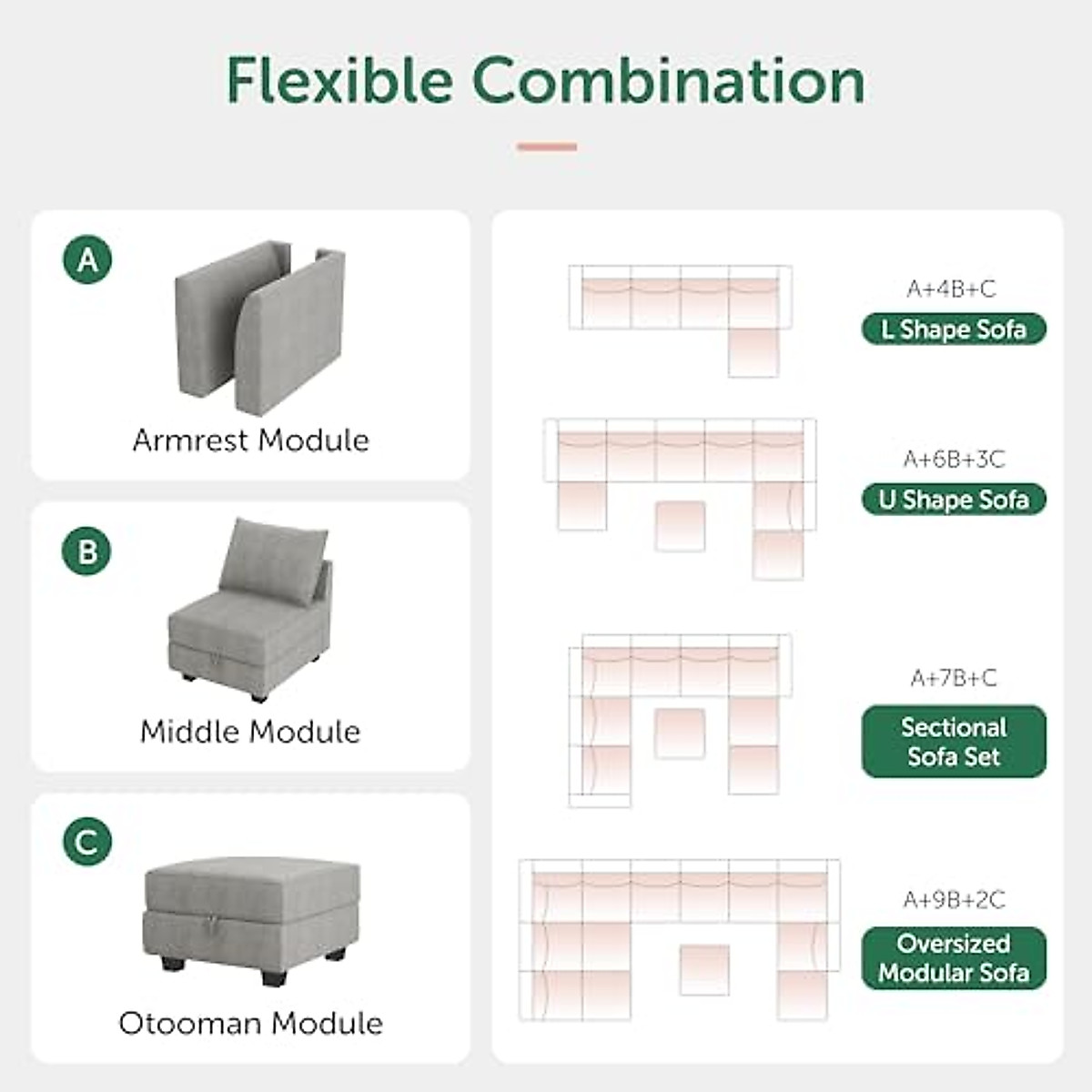 Flexible Combination

A
Armrest Module

B
Middle Module

C
Otooman Module

A+4B+C
L Shape Sofa

A+6B+3C
U Shape Sofa

A+7B+C
Sectional Sofa Set

A+9B+2C
Oversized Modular Sofa