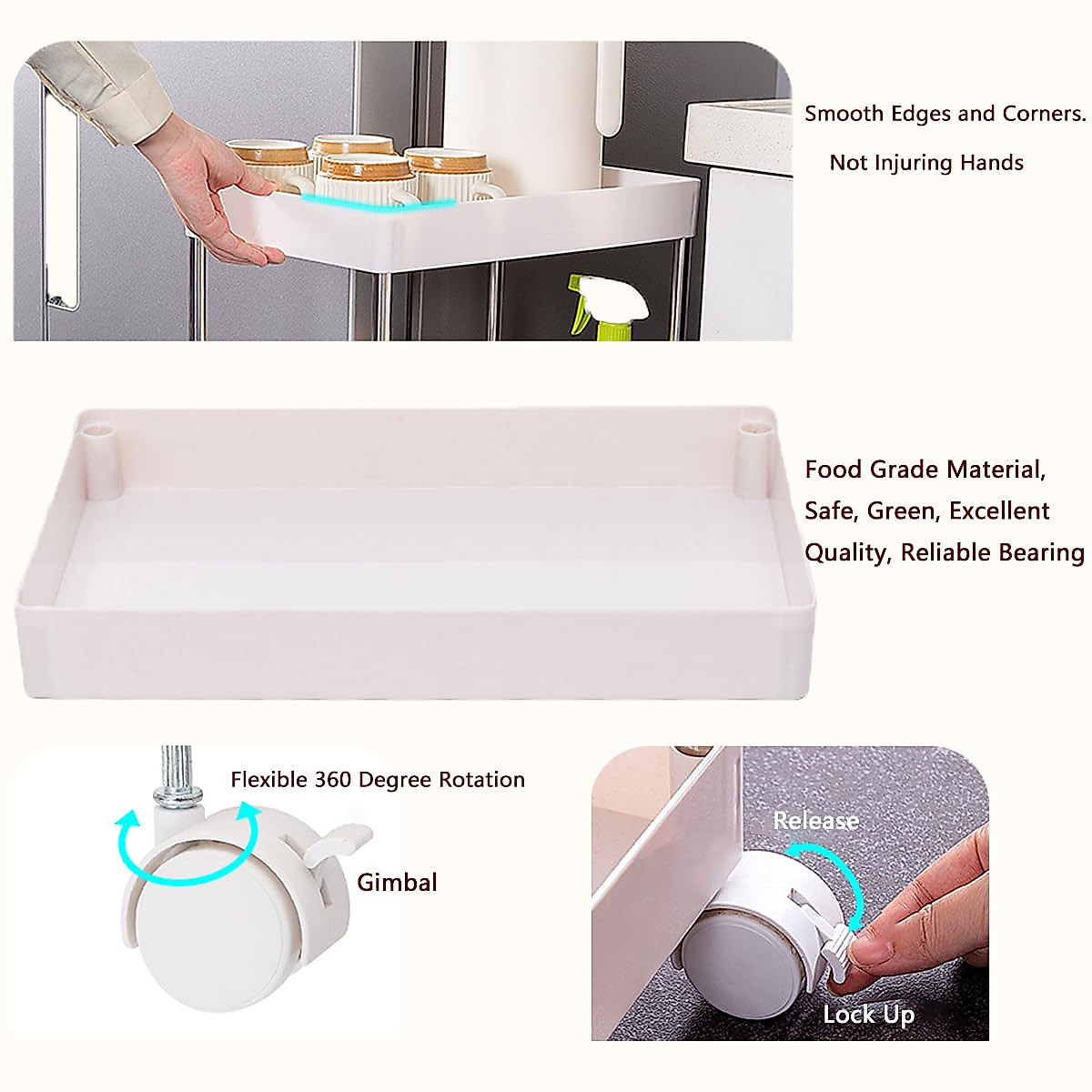 Smooth Edges and Corners.
Not Injuring Hands

Food Grade Material, Safe, Green, Excellent Quality, Reliable Bearing

Flexible 360 Degree Rotation

Gimbal

Release

Lock Up