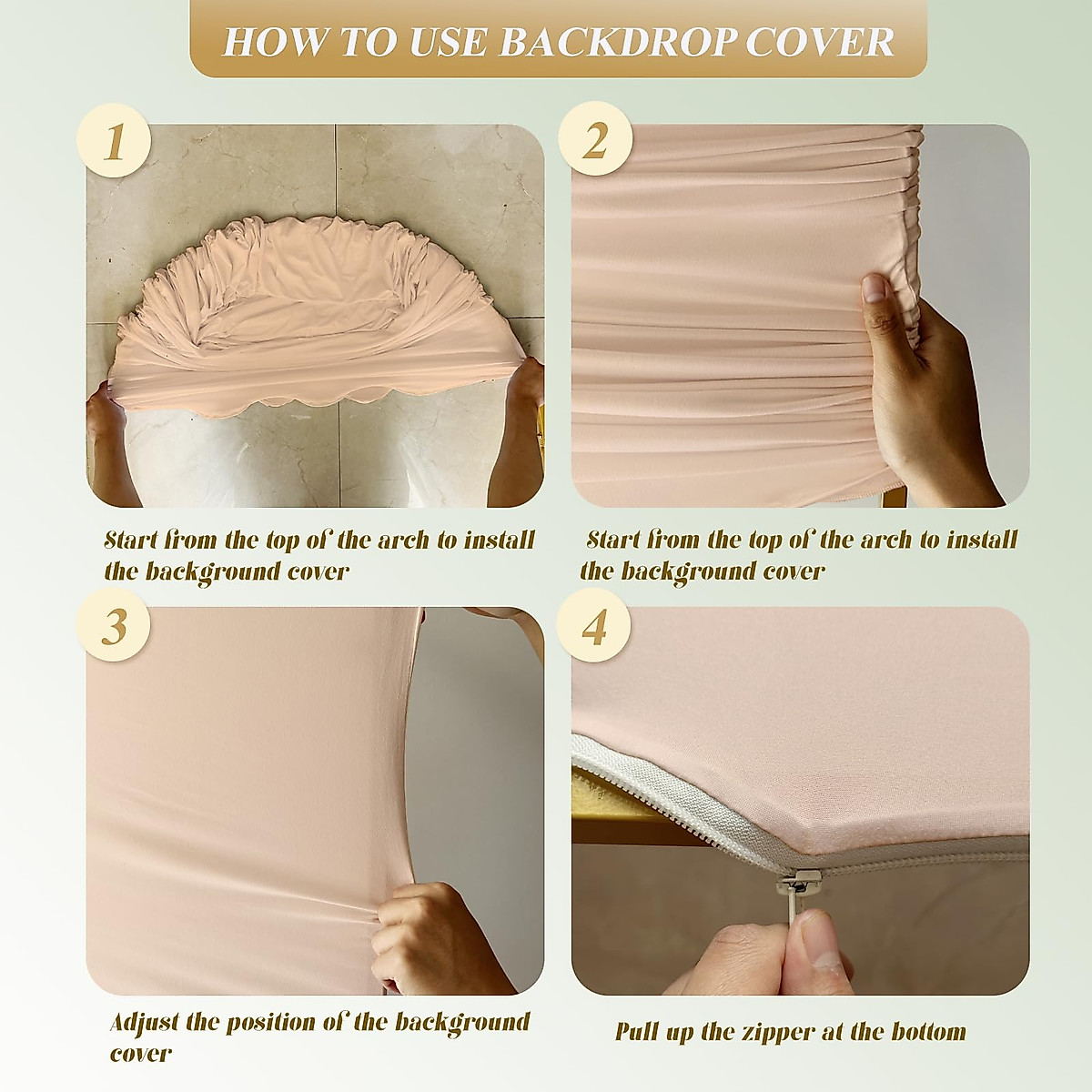 HOW TO USE BACKDROP COVER

1

Start from the top of the arch to install the background cover

2

Start from the top of the arch to install the background cover

3

Adjust the position of the background cover

4

Pull up the zipper at the bottom