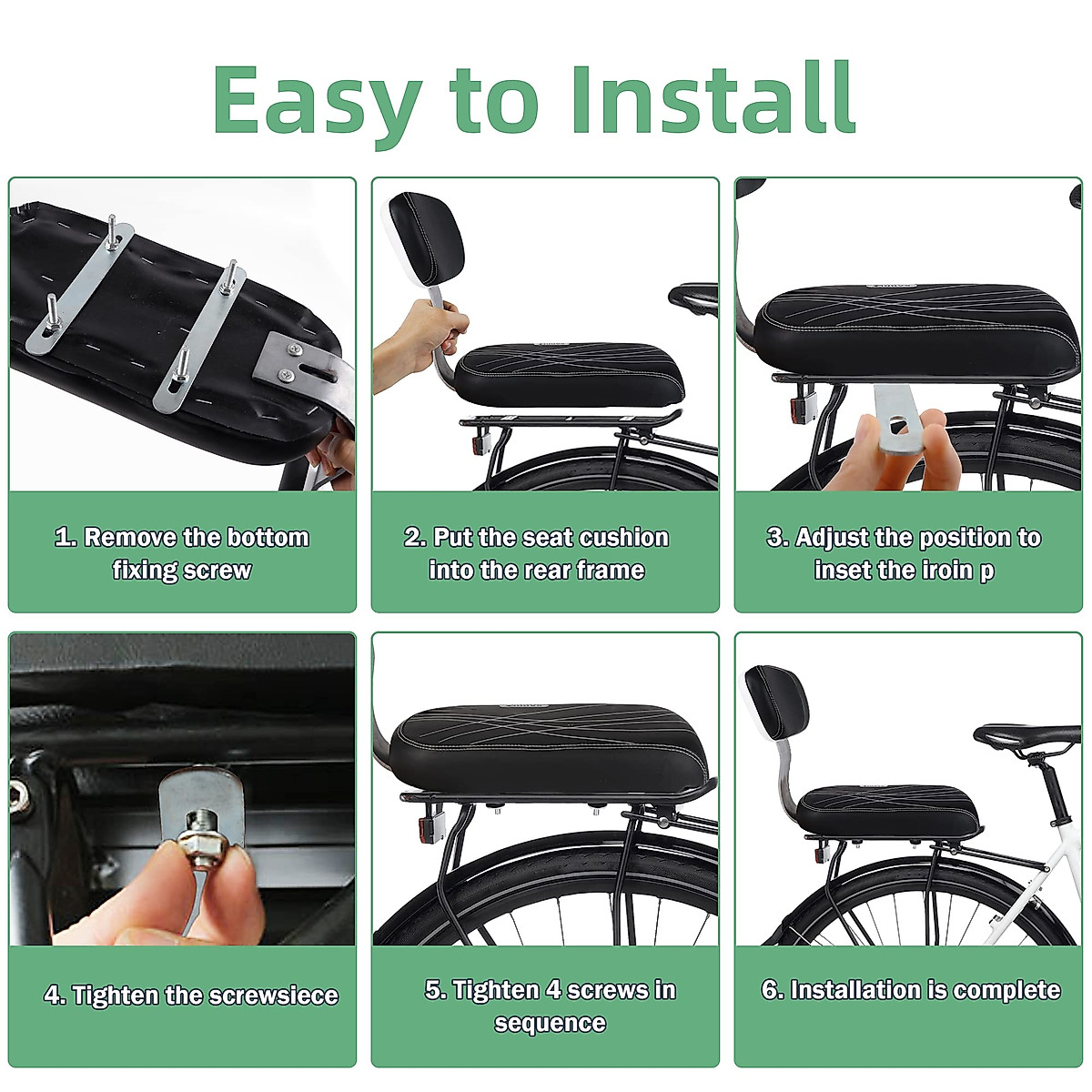 Easy to Install

1. Remove the bottom fixing screw

2. Put the seat cushion into the rear frame

3. Adjust the position to inset the iroin p

4. Tighten the screwsiece

5. Tighten 4 screws in sequence

6. Installation is complete