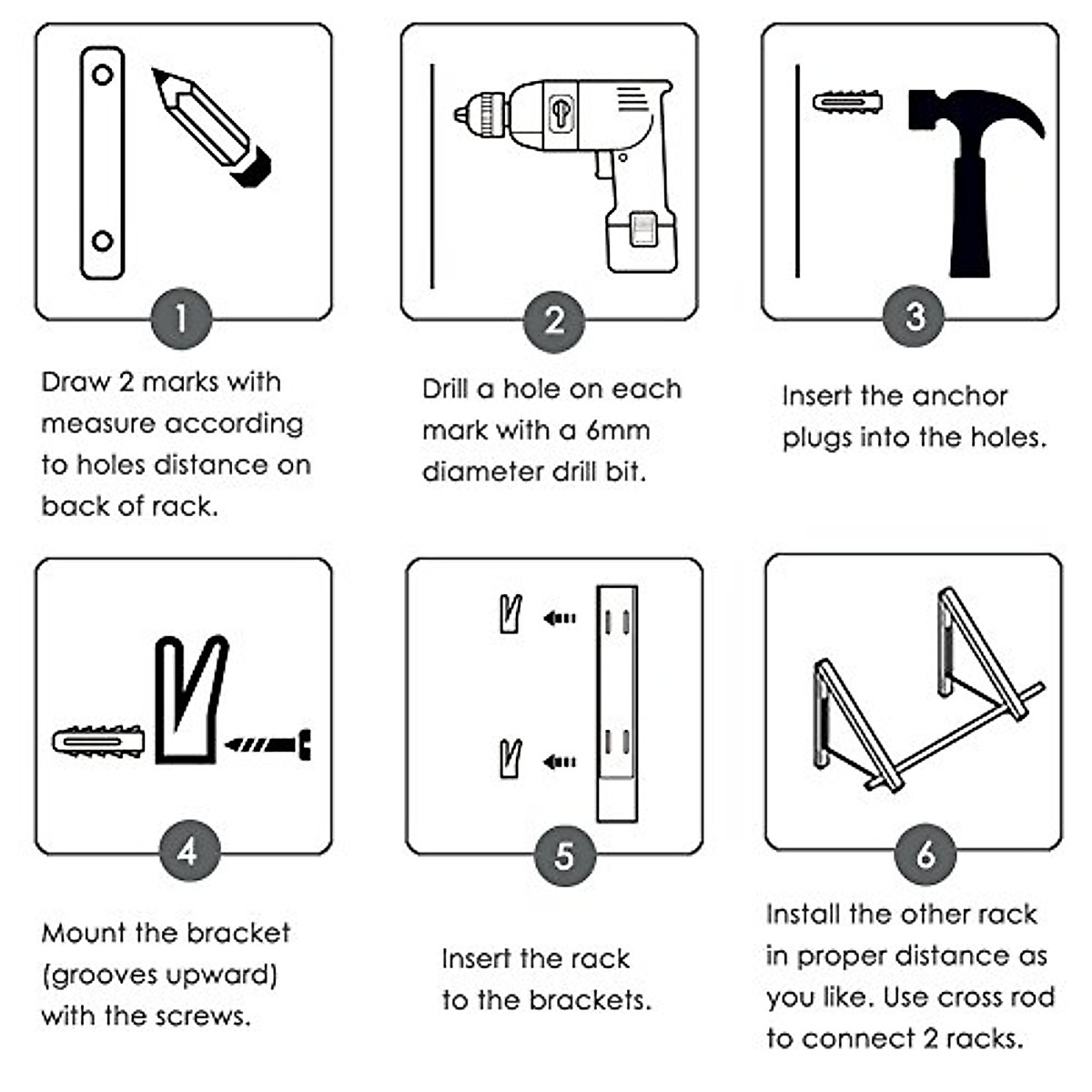 1

Draw 2 marks with measure according to holes distance on back of rack.

2

Drill a hole on each mark with a 6mm diameter drill bit.

3

Insert the anchor plugs into the holes.

4

Mount the bracket (grooves upward) with the screws.

5

Insert the rack to the brackets.

6

Install the other rack in proper distance as you like. Use cross rod to connect 2 racks.