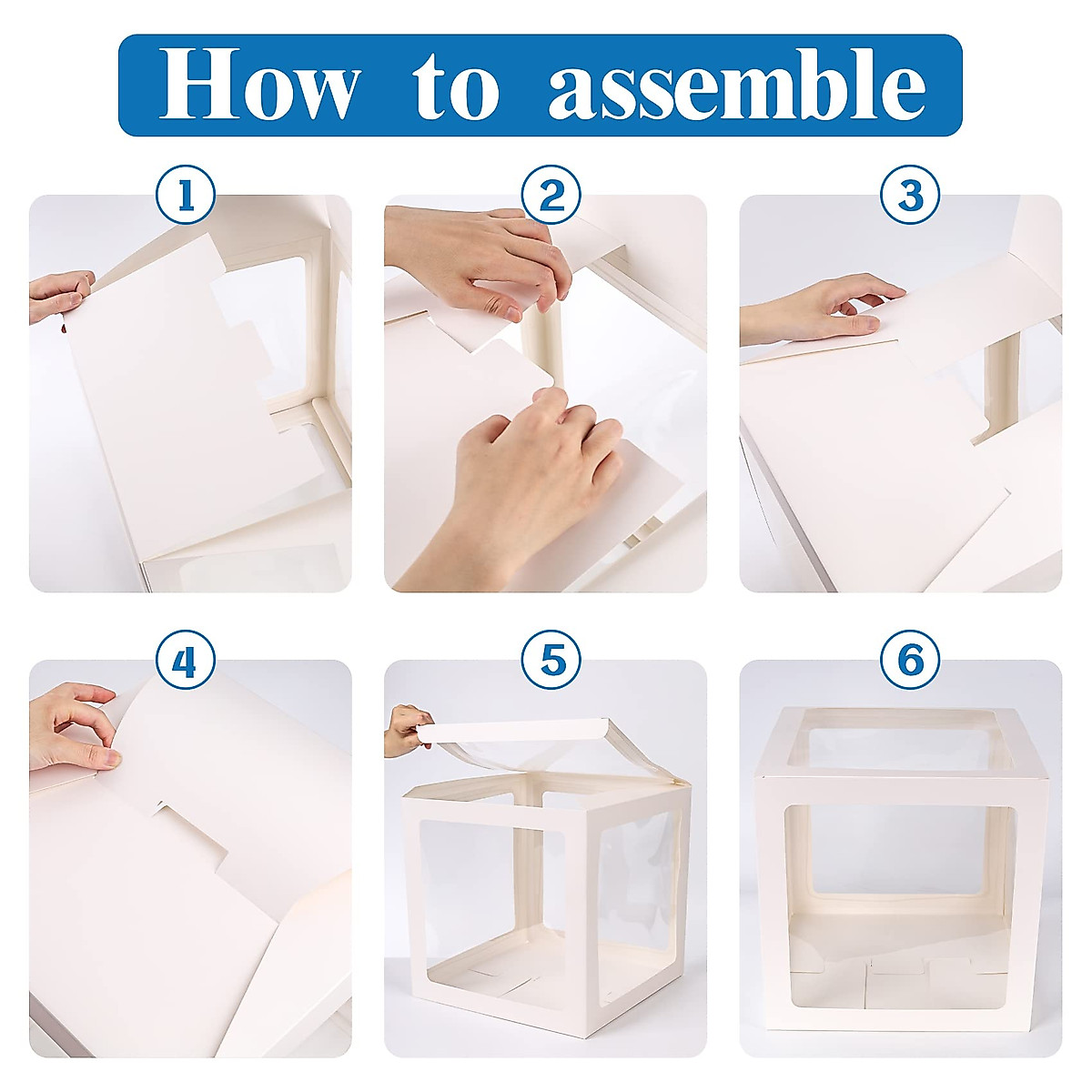 How to assemble

1

2

3

4

5

6