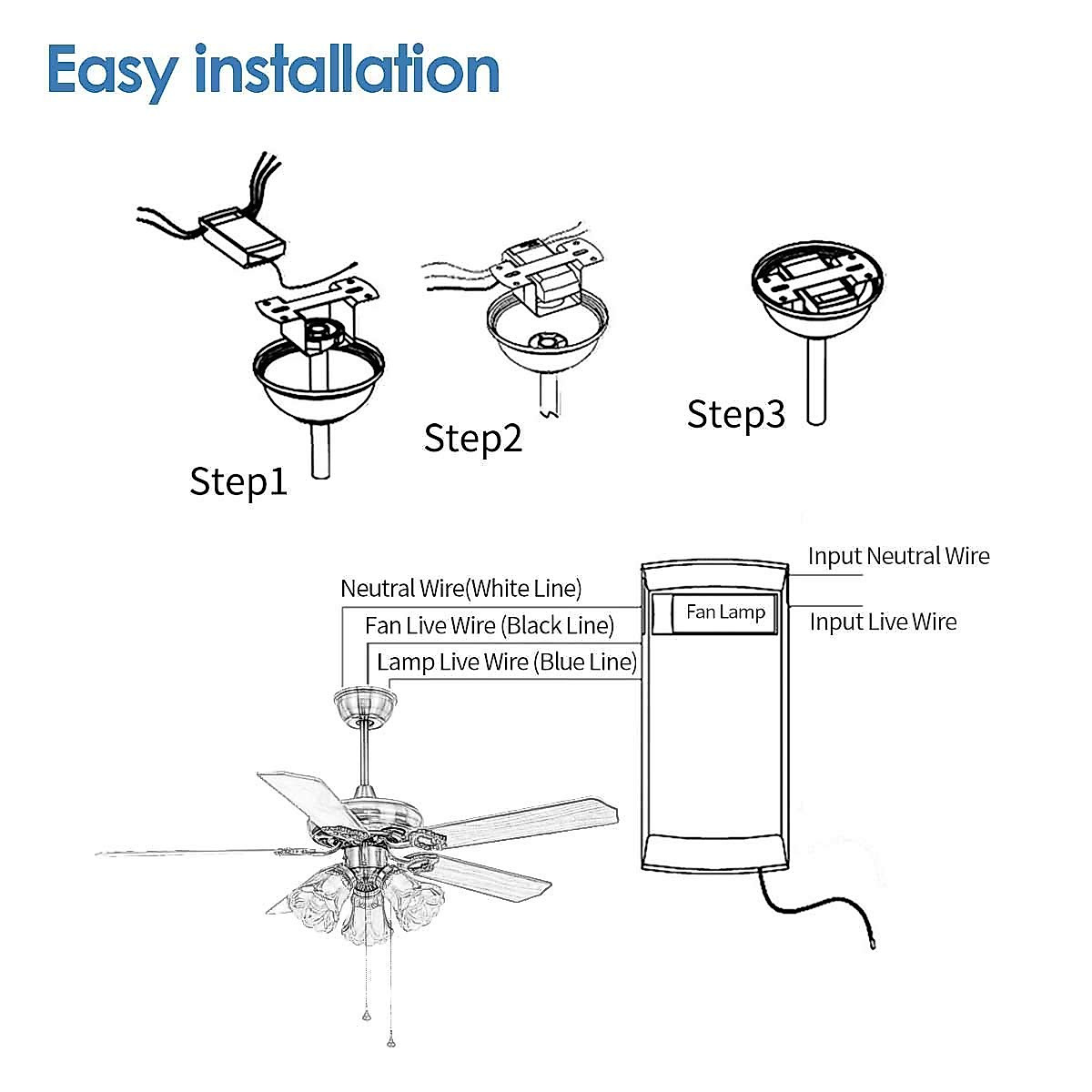 Easy installation

Step1

Step2

Step3

Neutral Wire(White Line)

Fan Live Wire (Black Line)

Lamp Live Wire (Blue Line)

Fan Lamp

Input Neutral Wire

Input Live Wire