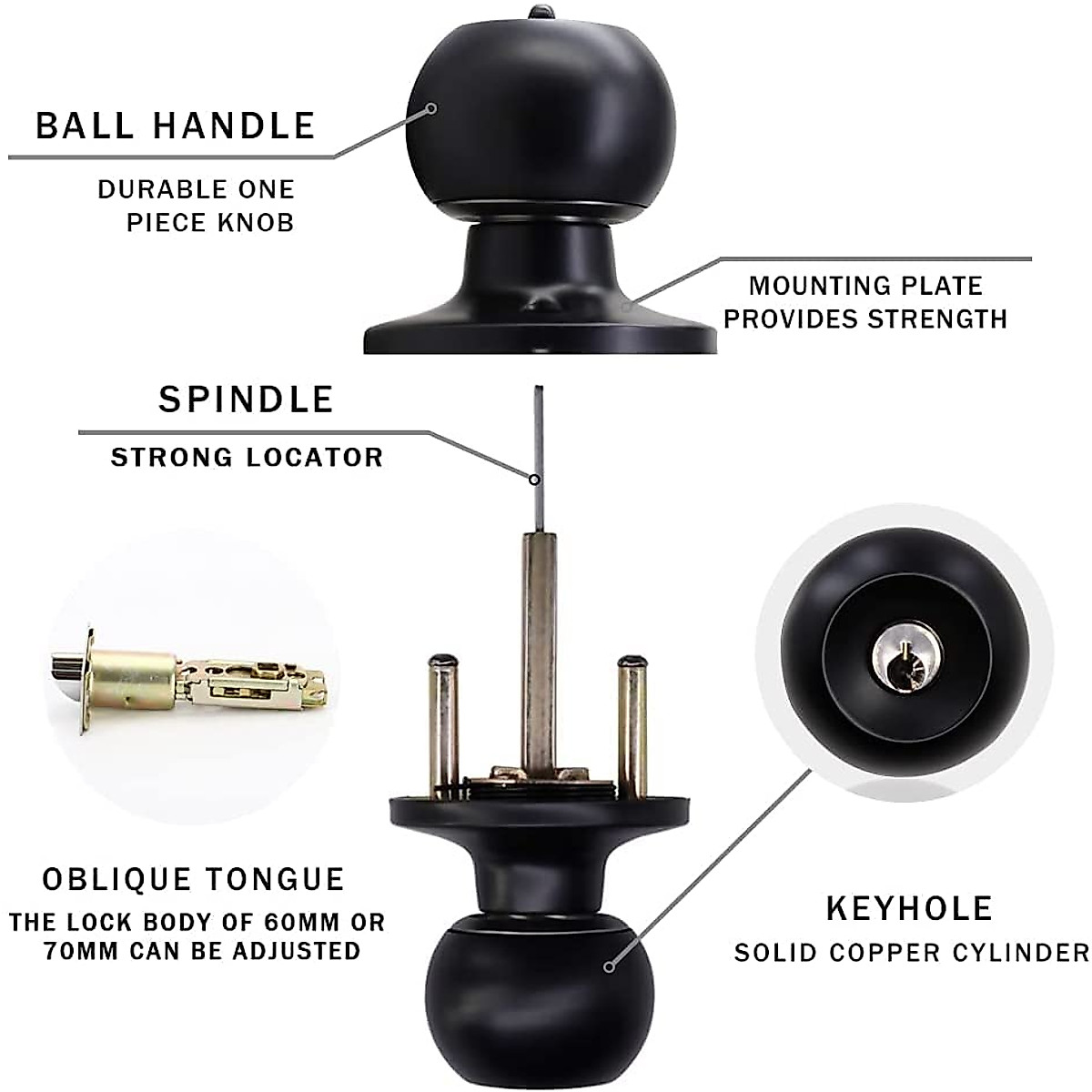 BALL HANDLE

DURABLE ONE PIECE KNOB

MOUNTING PLATE PROVIDES STRENGTH

SPINDLE

STRONG LOCATOR

OBLIQUE TONGUE

THE LOCK BODY OF 60MM OR 70MM CAN BE ADJUSTED

KEYHOLE

SOLID COPPER CYLINDER