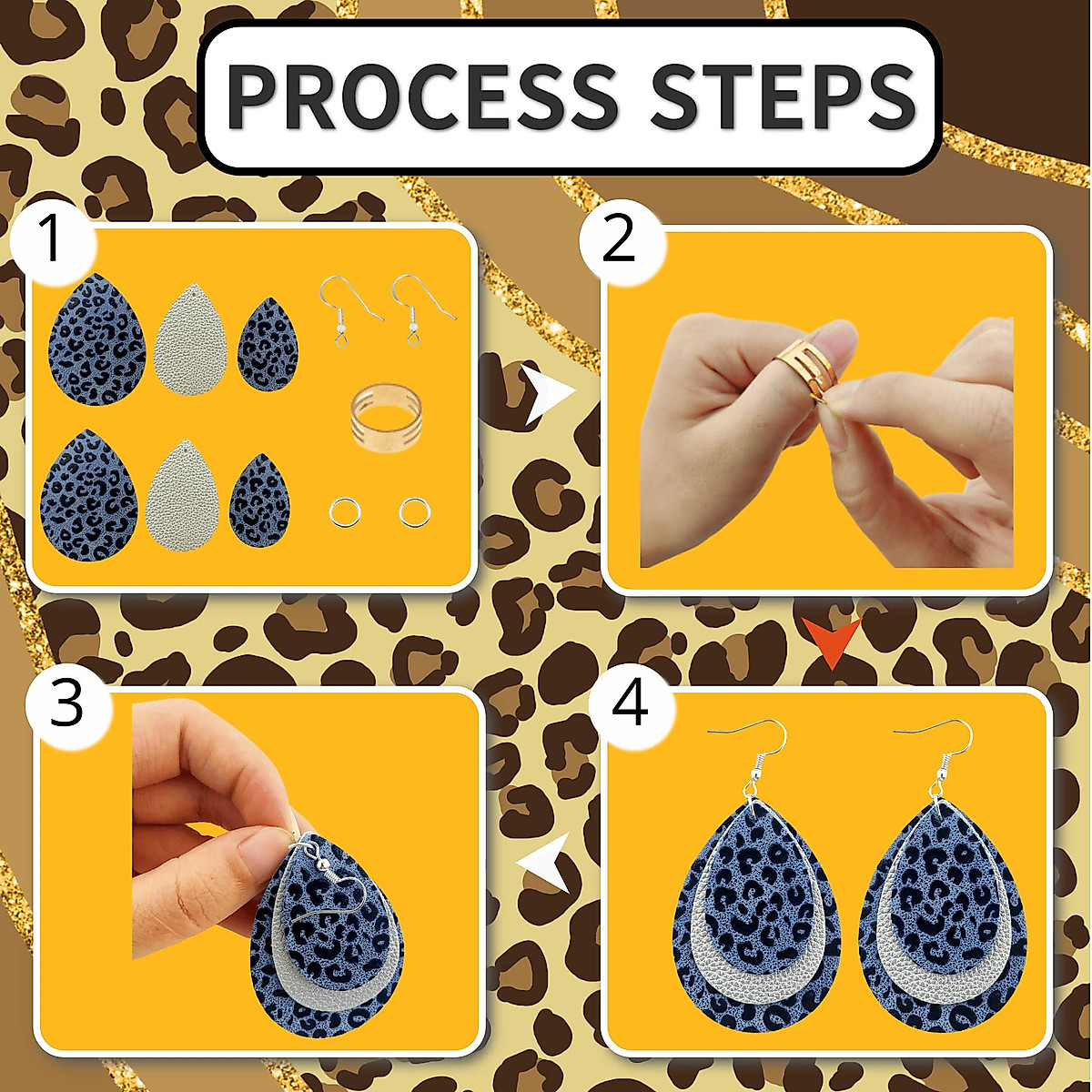 PROCESS STEPS

1

2

3

4