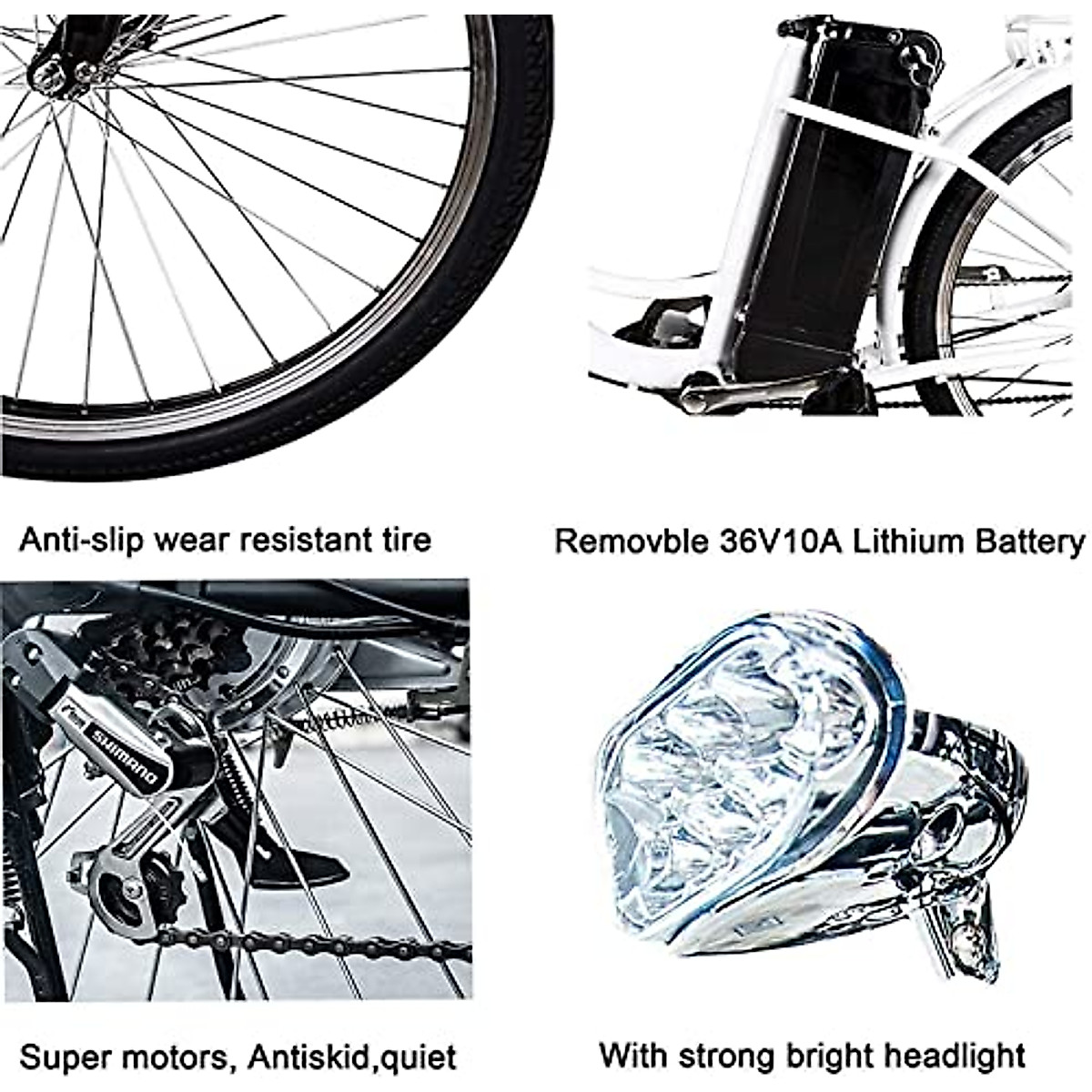 Anti-slip wear resistant tire

Removble 36V10A Lithium Battery

SHIMANO

Super motors, Antiskid,quiet

With strong bright headlight