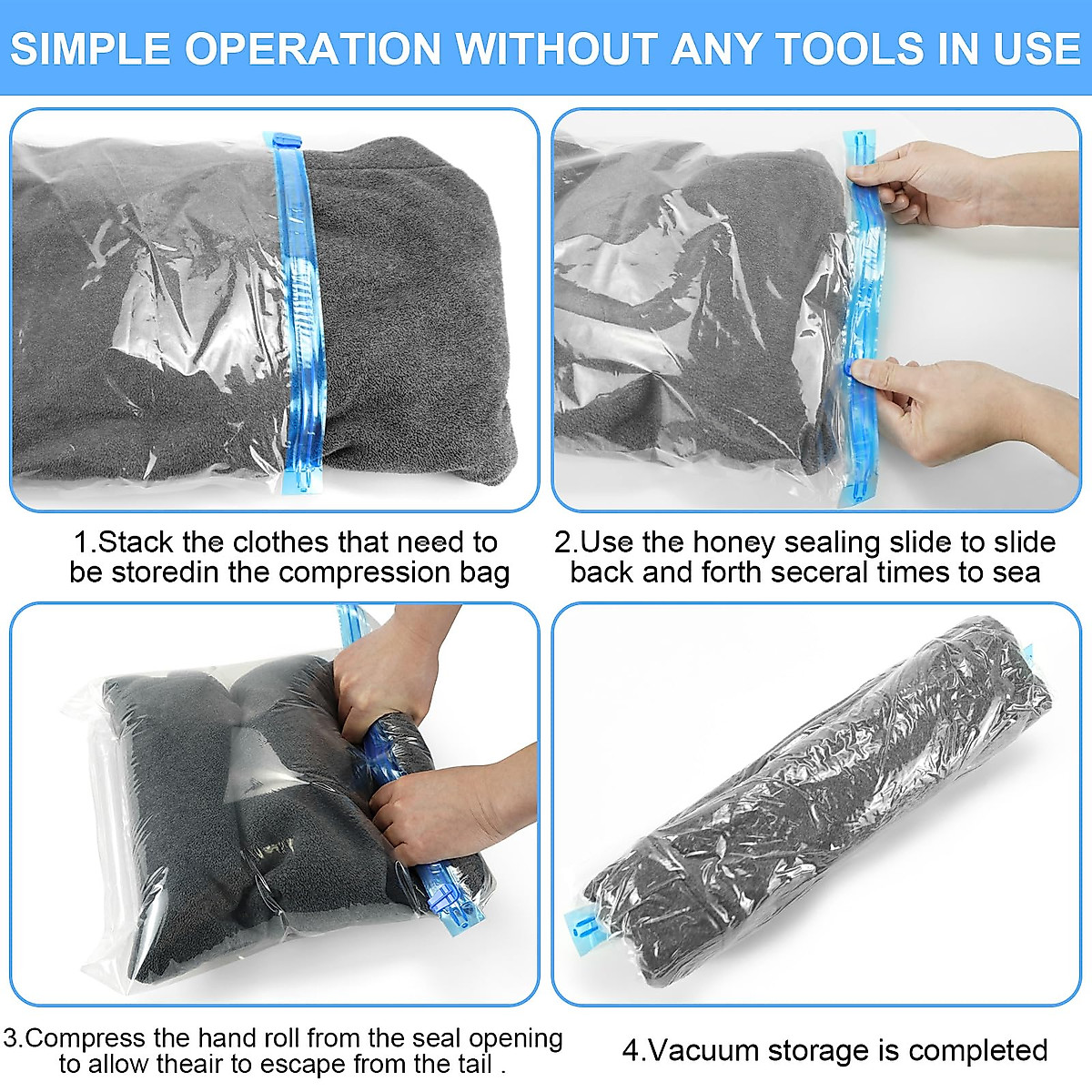 SIMPLE OPERATION WITHOUT ANY TOOLS IN USE

1.Stack the clothes that need to be storedin the compression bag

2.Use the honey sealing slide to slide back and forth seceral times to sea

3.Compress the hand roll from the seal opening to allow theair to escape from the tail .

4.Vacuum storage is completed