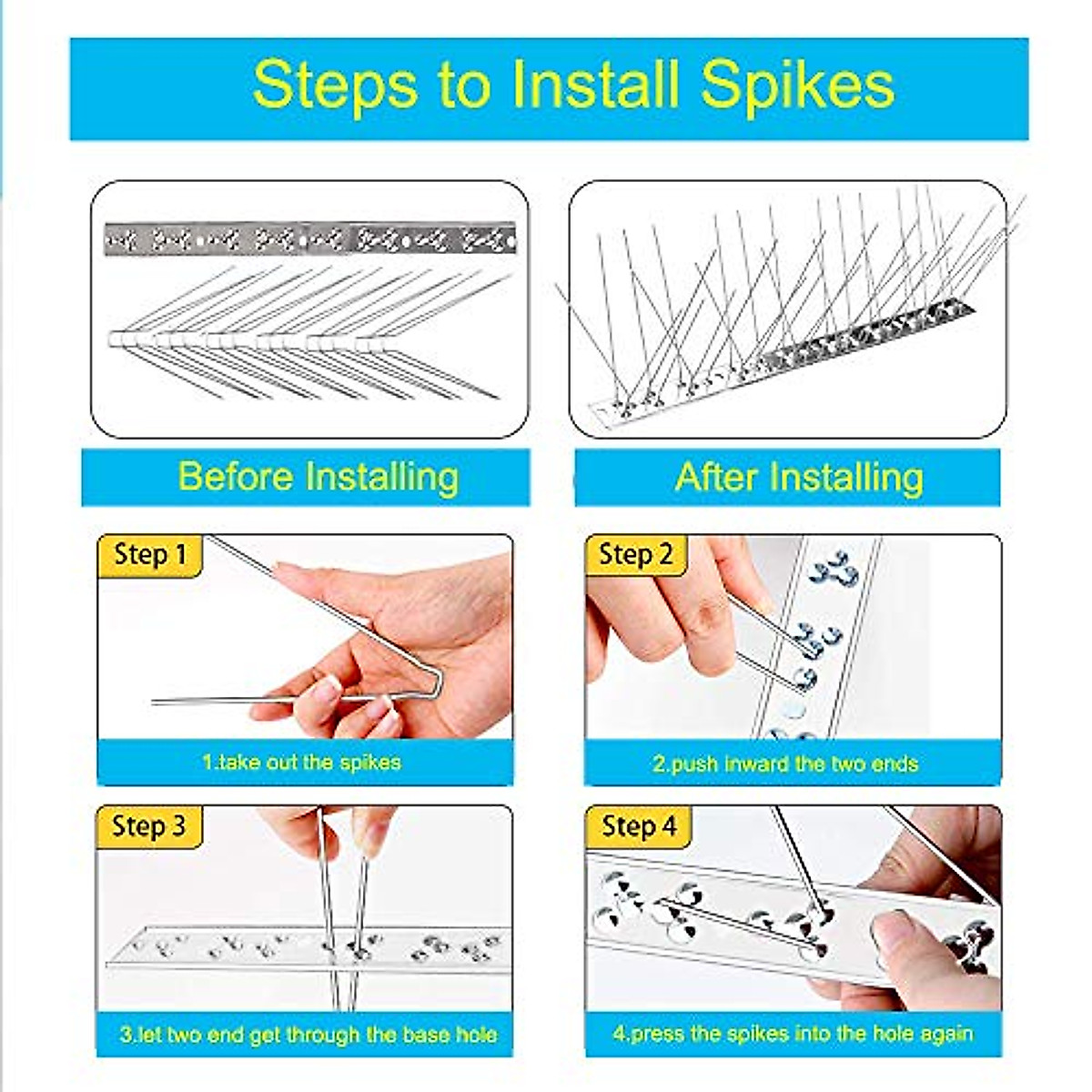 Steps to Install Spikes

Before Installing

After Installing

Step 1

1.take out the spikes

Step 2

2.push inward the two ends

Step 3

3.let two end get through the base hole

Step 4

4.press the spikes into the hole again