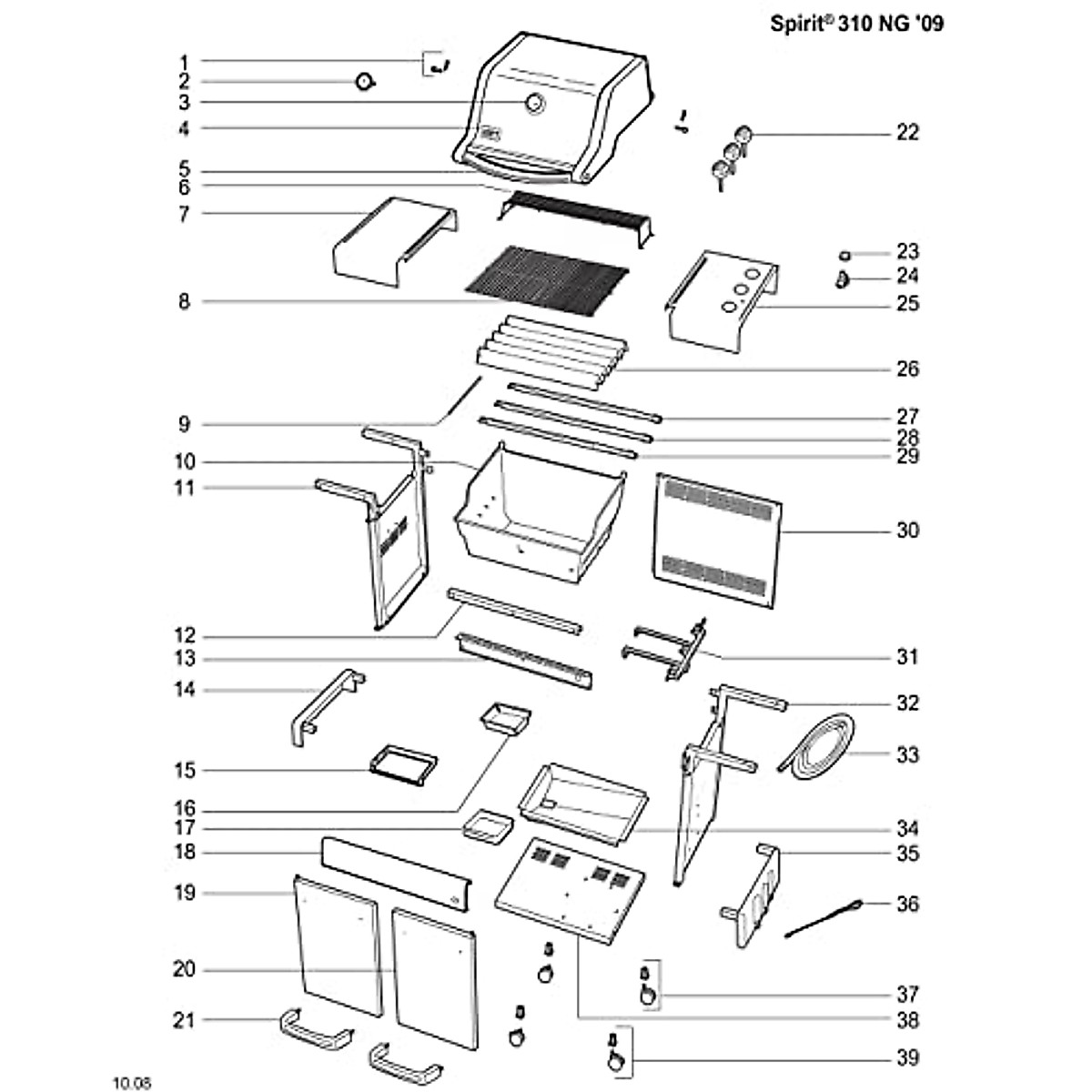 Spirit® 310 NG '09

1
2
3
4
5
6
7
8
9
10
11
12
13
14
15
16
17
18
19
20
21

22
23
24
25
26
27
28
29
30
31
32
33
34
35
36
37
38
39

10.08