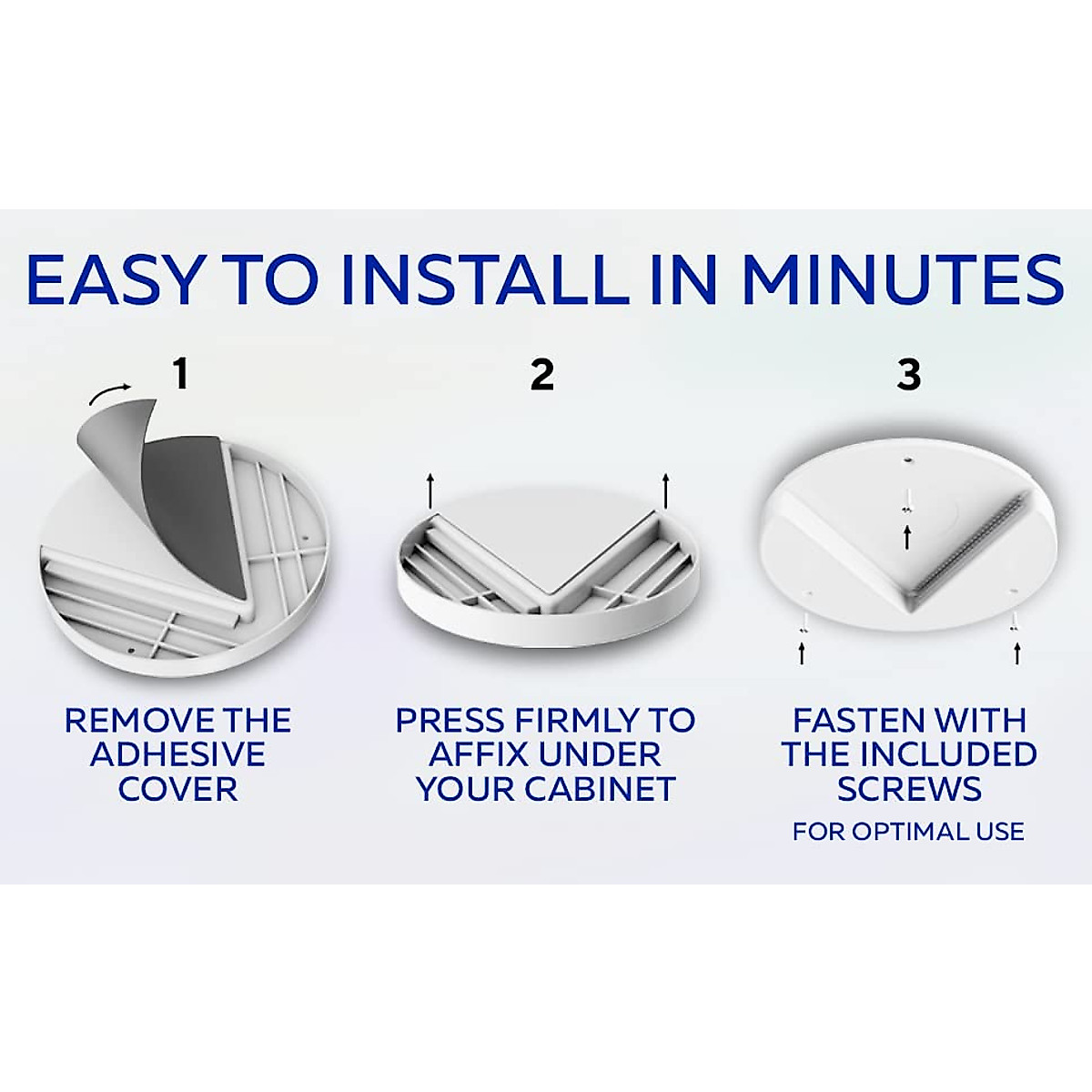 EASY TO INSTALL IN MINUTES

1

REMOVE THE ADHESIVE COVER

2

PRESS FIRMLY TO AFFIX UNDER YOUR CABINET

3

FASTEN WITH THE INCLUDED SCREWS

FOR OPTIMAL USE