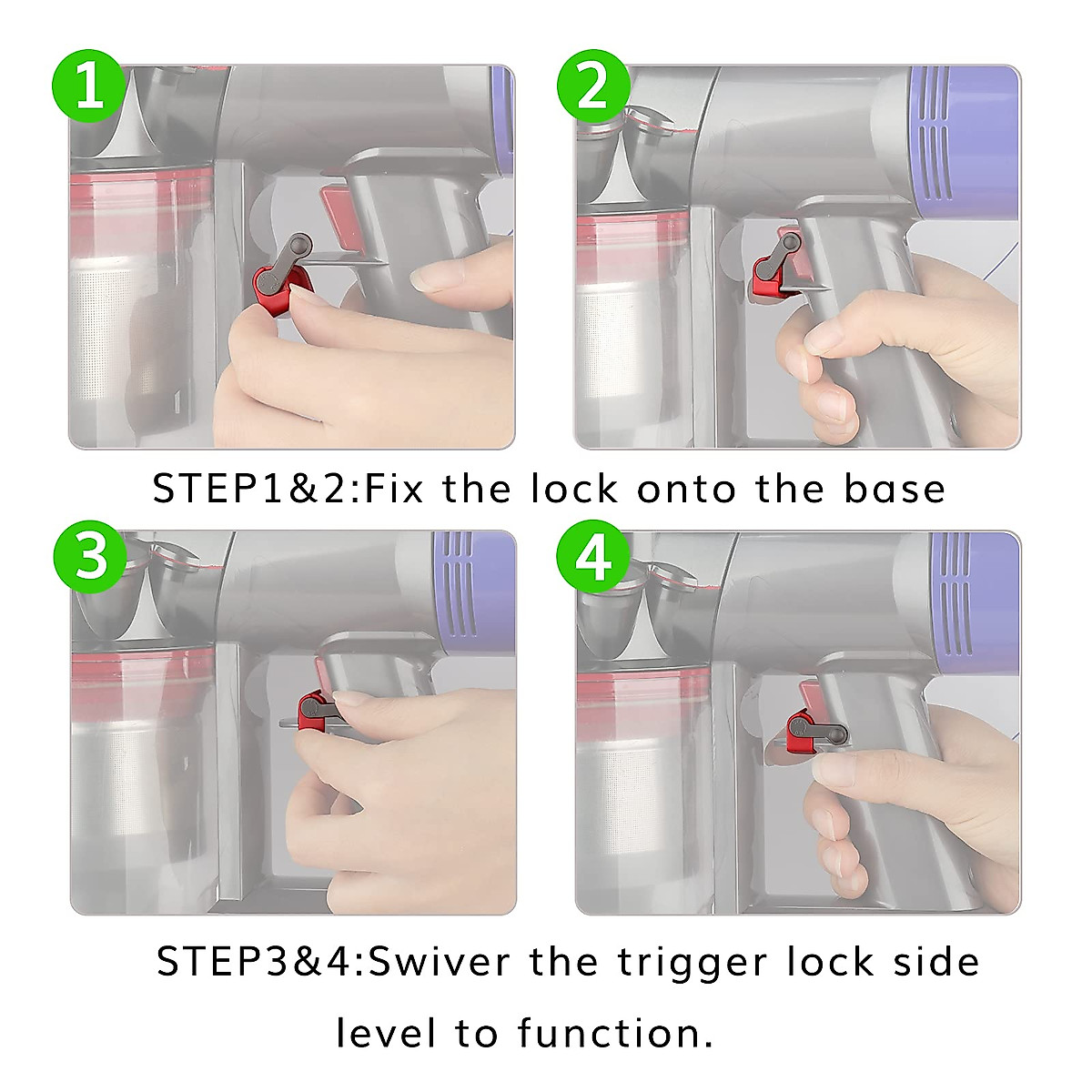 1

2

STEP1&2:Fix the lock onto the base

3

4

STEP3&4:Swiver the trigger lock side level to function.