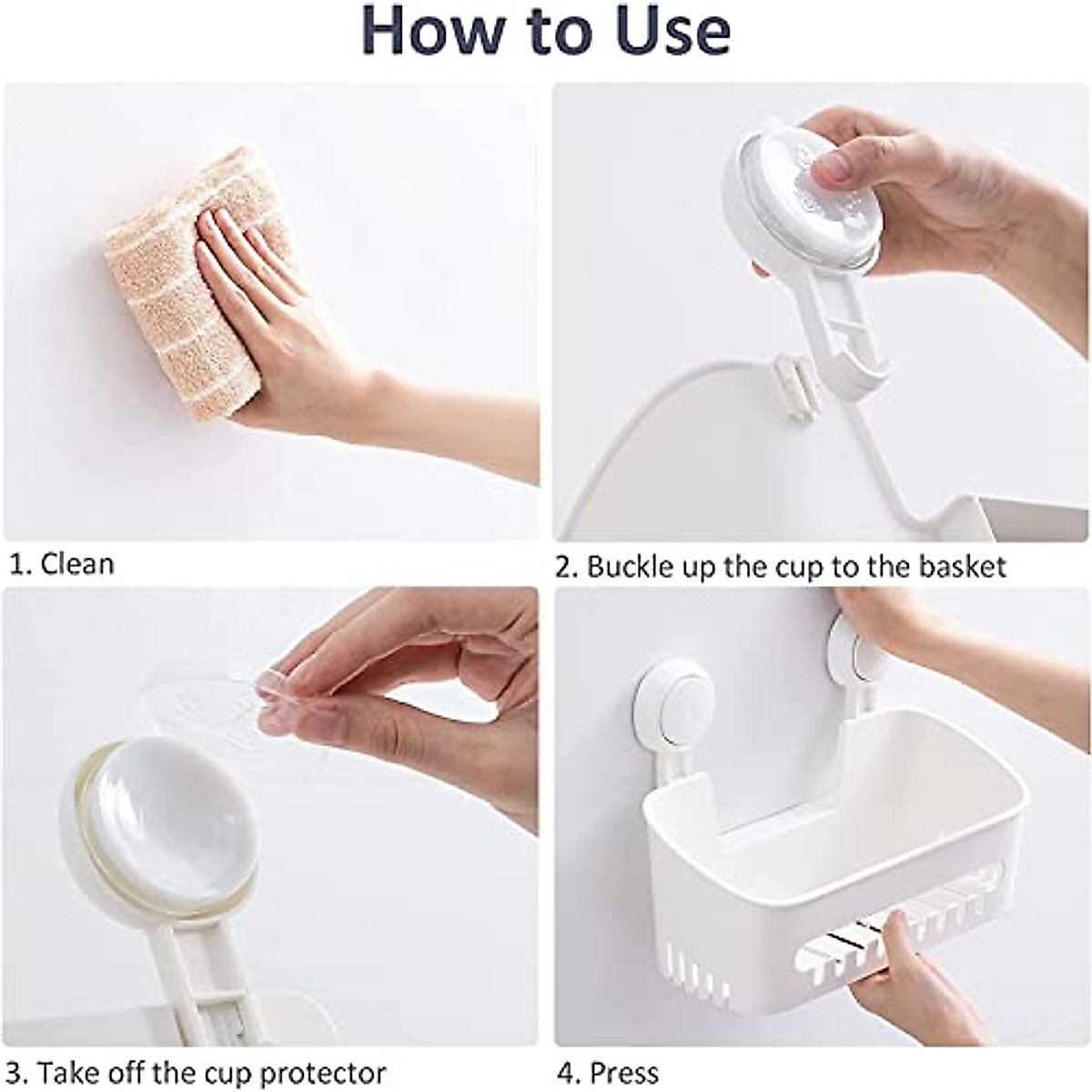 How to Use

1. Clean

2. Buckle up the cup to the basket

3. Take off the cup protector

4. Press