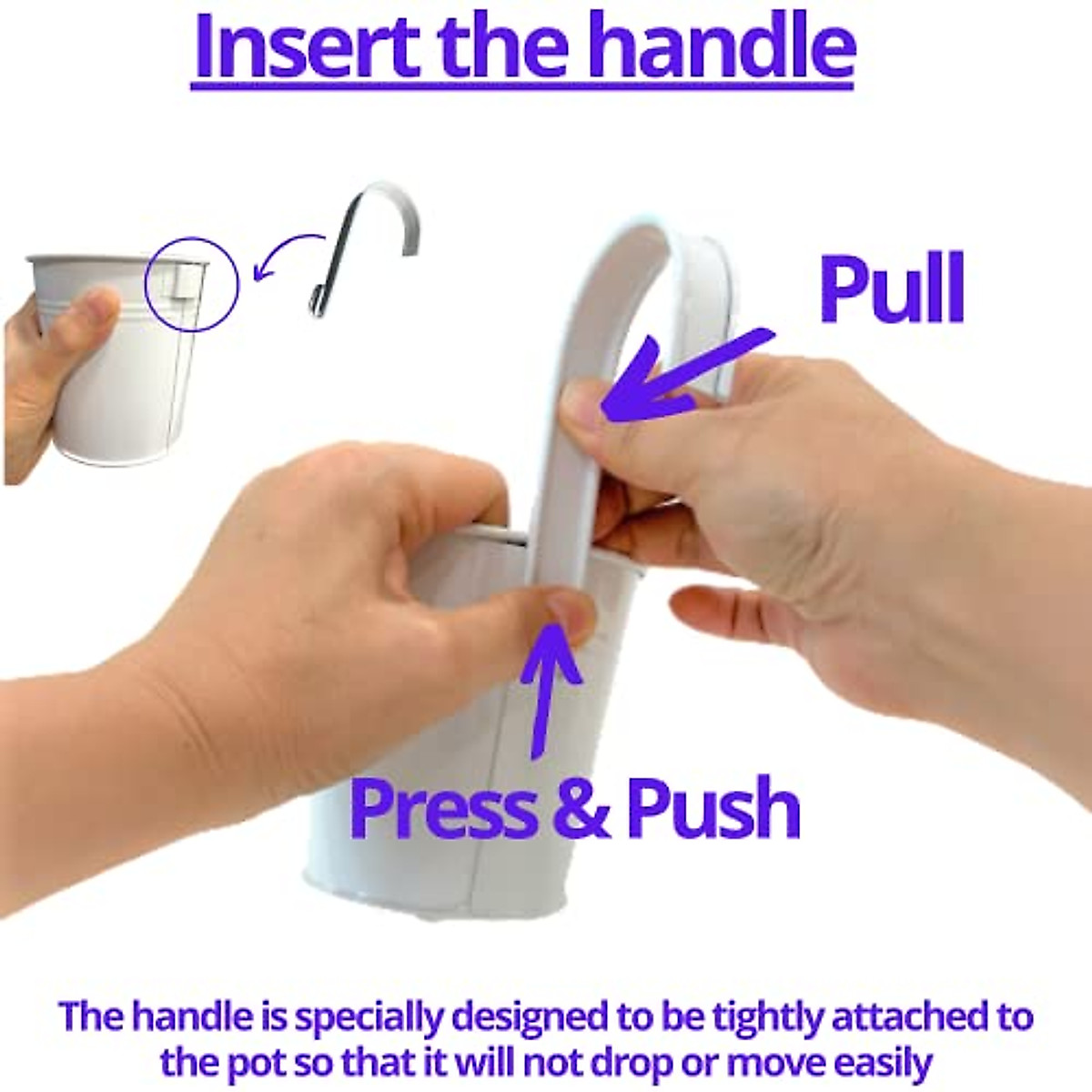 Insert the handle

Pull

Press & Push

The handle is specially designed to be tightly attached to the pot so that it will not drop or move easily