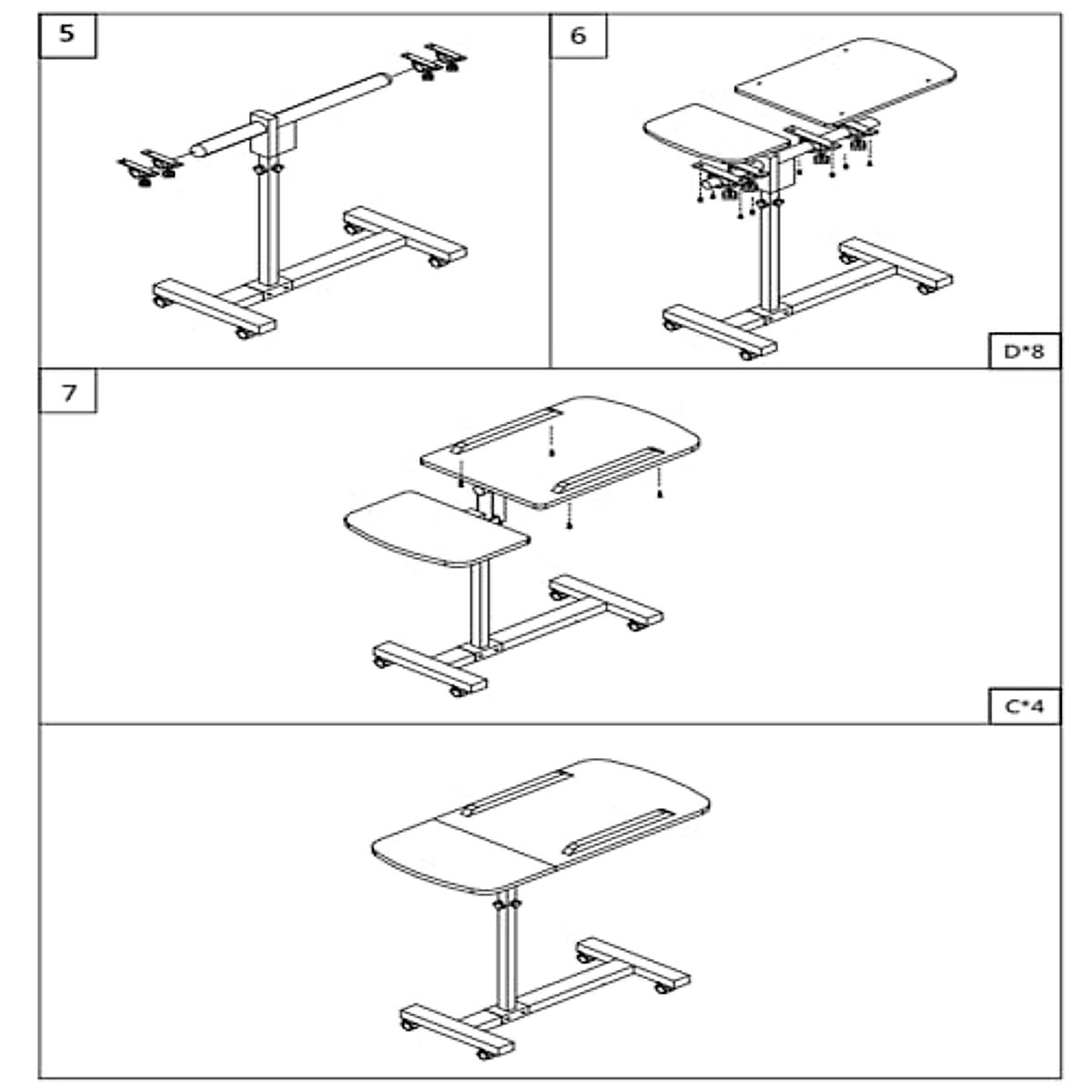 5

6

D*8

7

C*4