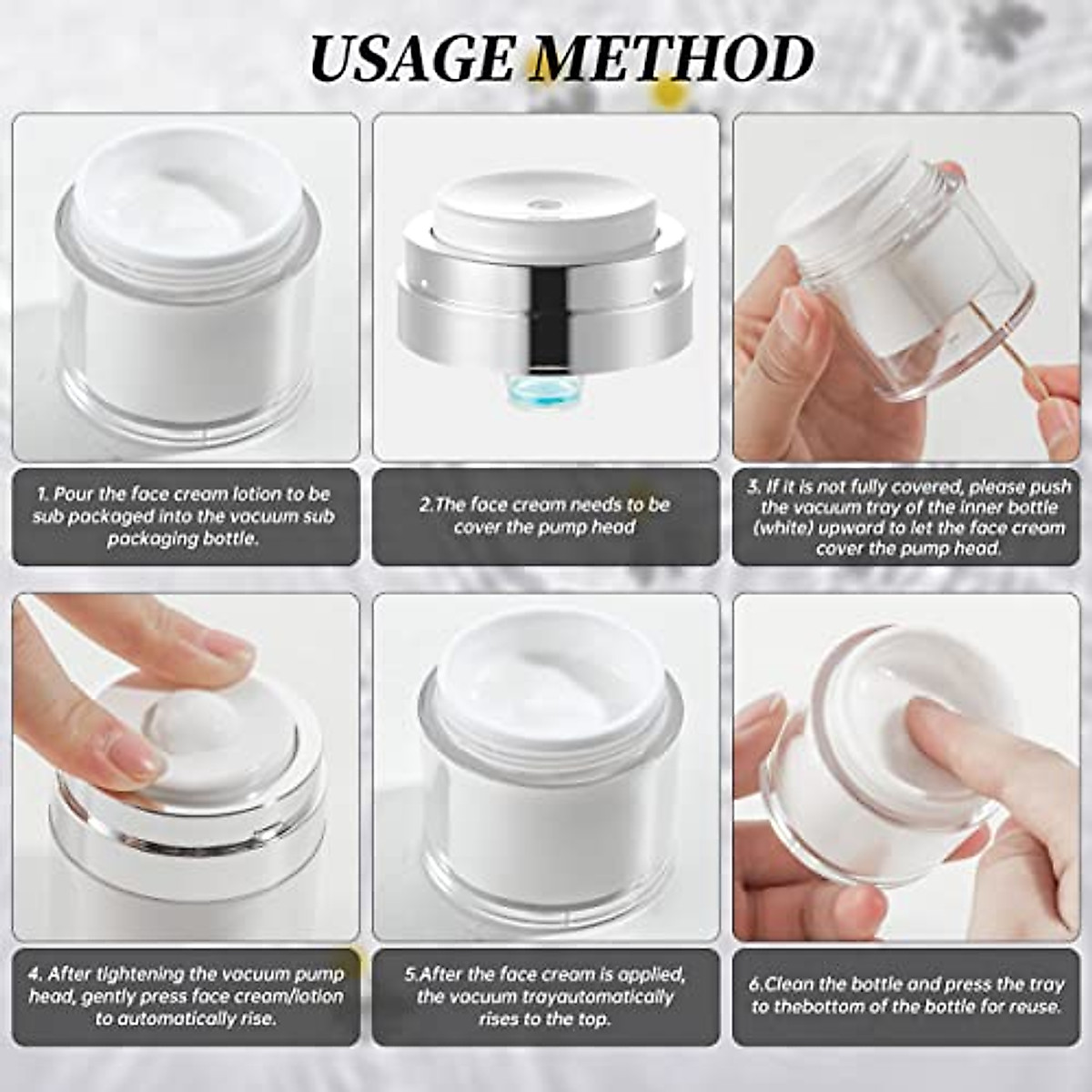 USAGE METHOD

1. Pour the face cream lotion to be sub packaged into the vacuum sub packaging bottle.

2.The face cream needs to be cover the pump head

3. If it is not fully covered, please push the vacuum tray of the inner bottle (white) upward to let the face cream cover the pump head.

4. After tightening the vacuum pump head, gently press face cream/lotion to automatically rise.

5.After the face cream is applied, the vacuum trayautomatically rises to the top.

6.Clean the bottle and press the tray to thebottom of the bottle for reuse.