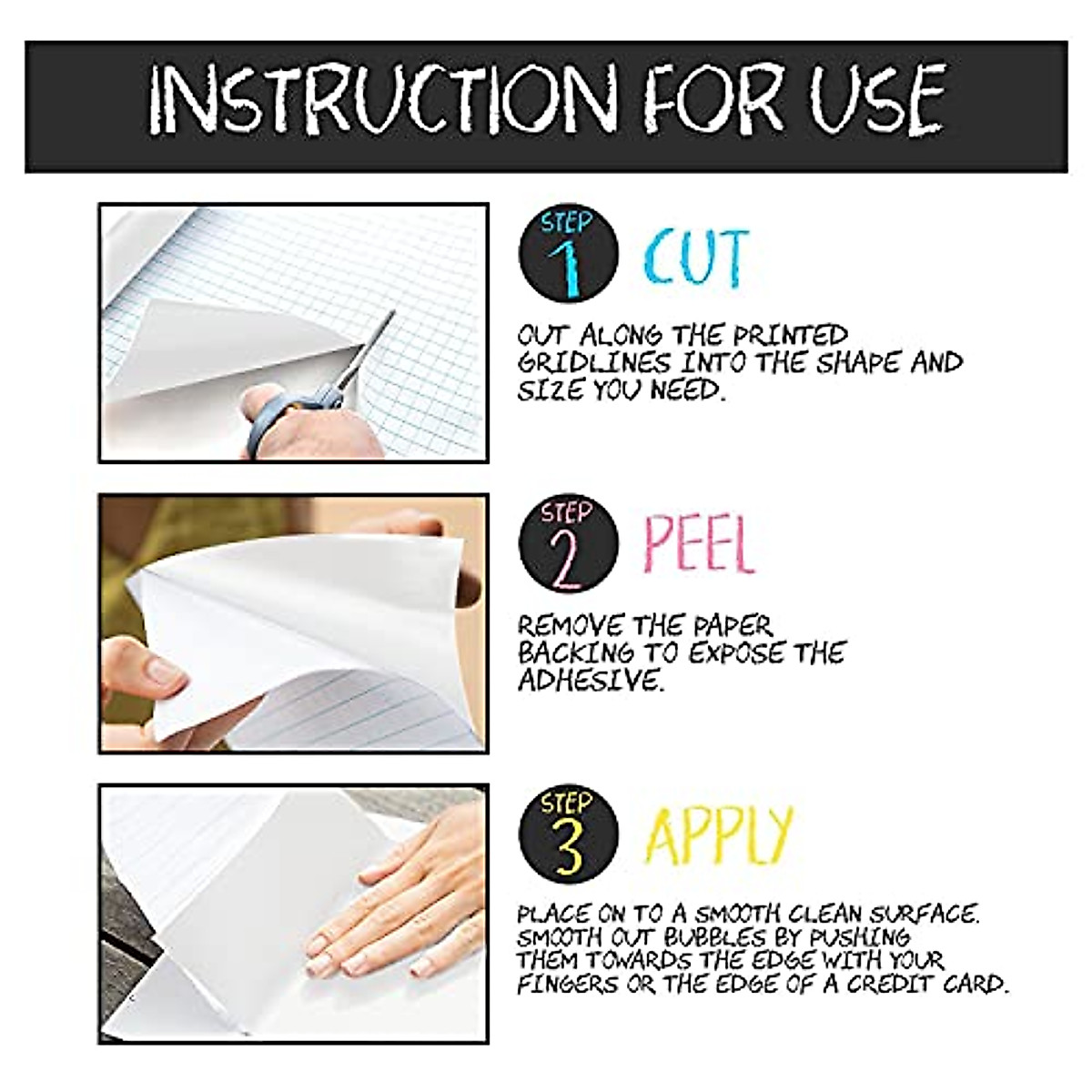 INSTRUCTION FOR USE

STEP 1 CUT

OUT ALONG THE PRINTED GRIDLINES INTO THE SHAPE AND SIZE YOU NEED.

STEP 2 PEEL

REMOVE THE PAPER BACKING TO EXPOSE THE ADHESIVE.

STEP 3 APPLY

PLACE ON TO A SMOOTH CLEAN SURFACE. SMOOTH OUT BUBBLES BY PUSHING THEM TOWARDS THE EDGE WITH YOUR FINGERS OR THE EDGE OF A CREDIT CARD.