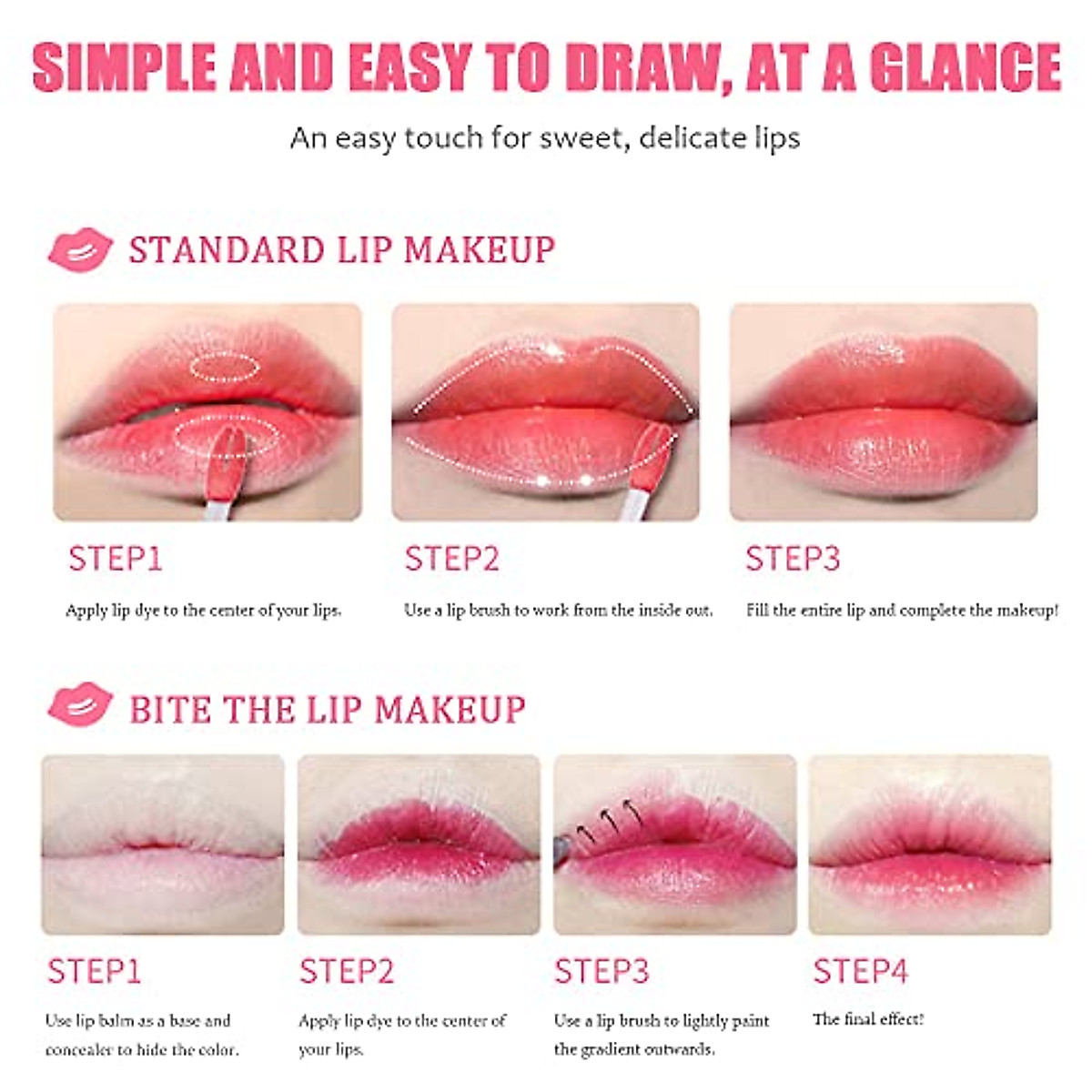 SIMPLE AND EASY TO DRAW, AT A GLANCE

An easy touch for sweet, delicate lips

STANDARD LIP MAKEUP

STEP1

Apply lip dye to the center of your lips.

STEP2

Use a lip brush to work from the inside out.

STEP3

Fill the entire lip and complete the makeup!

BITE THE LIP MAKEUP

STEP1

Use lip balm as a base and concealer to hide the color.

STEP2

Apply lip dye to the center of your lips.

STEP3

Use a lip brush to lightly paint the gradient outwards.

STEP4

The final effect!