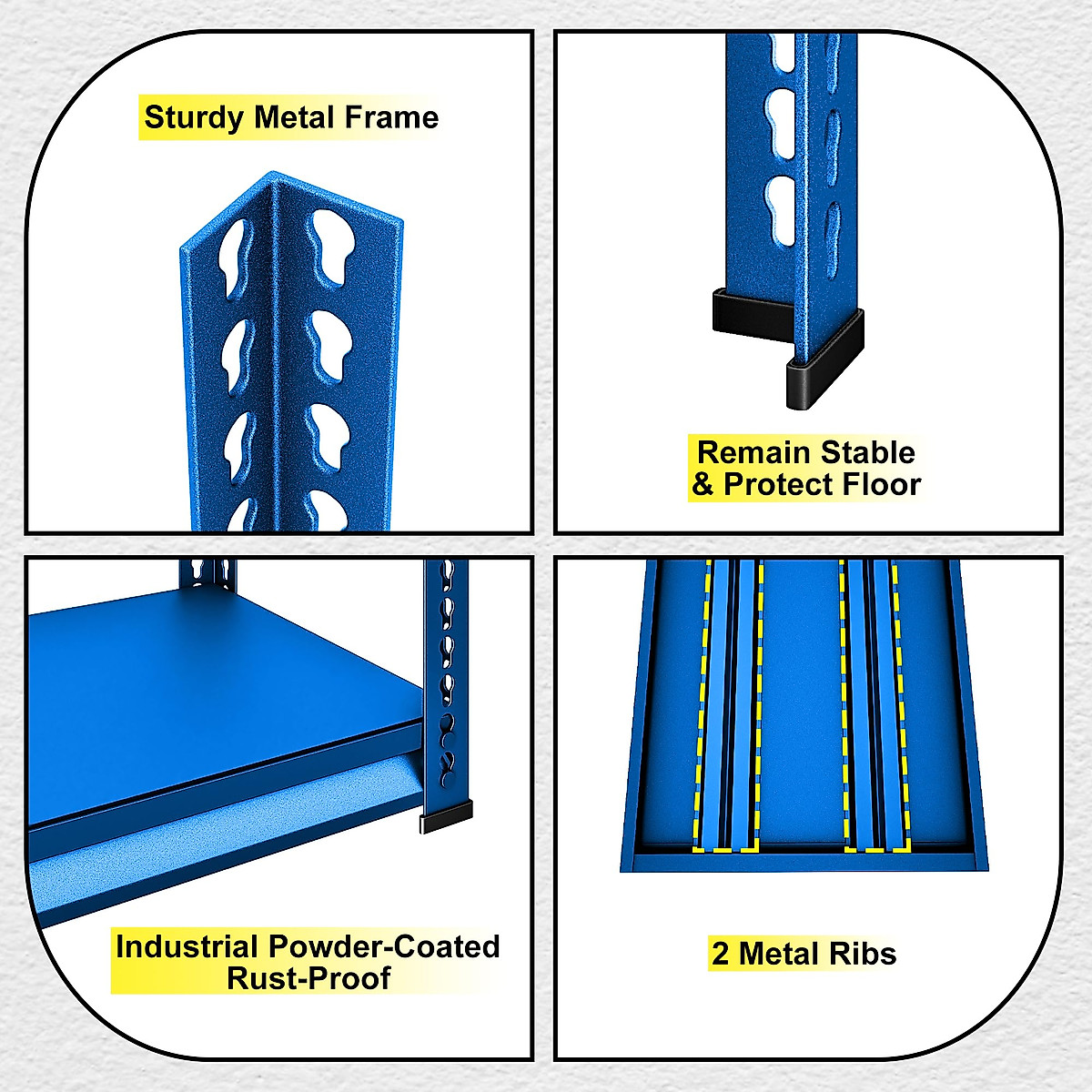 Sturdy Metal Frame

Remain Stable
& Protect Floor

Industrial Powder-Coated
Rust-Proof

2 Metal Ribs