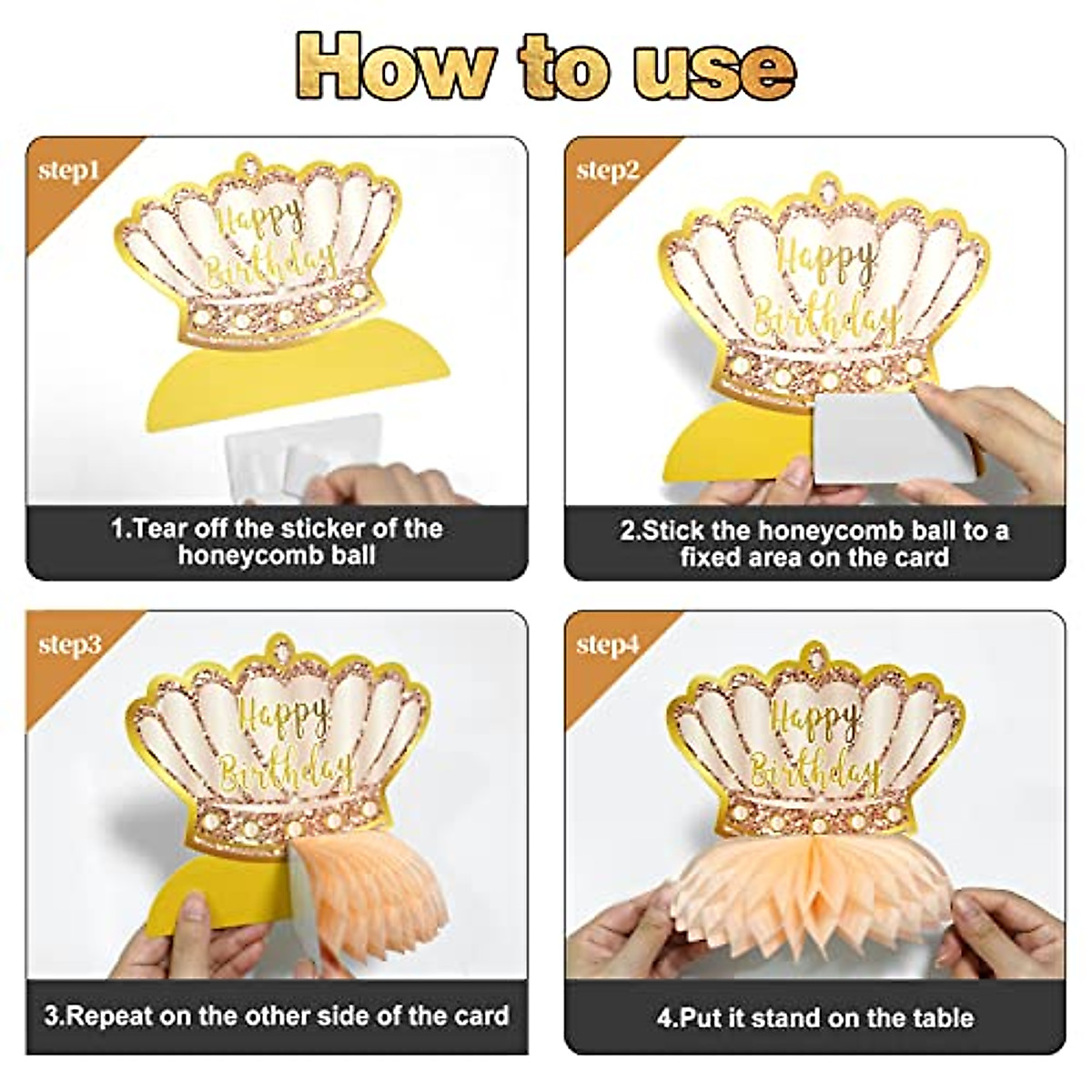 How to use

step1

Happy Birthday

1.Tear off the sticker of the honeycomb ball

step2

Happy Birthday

2.Stick the honeycomb ball to a fixed area on the card

step3

Happy Birthday

3.Repeat on the other side of the card

step4

Happy Birthday

4.Put it stand on the table