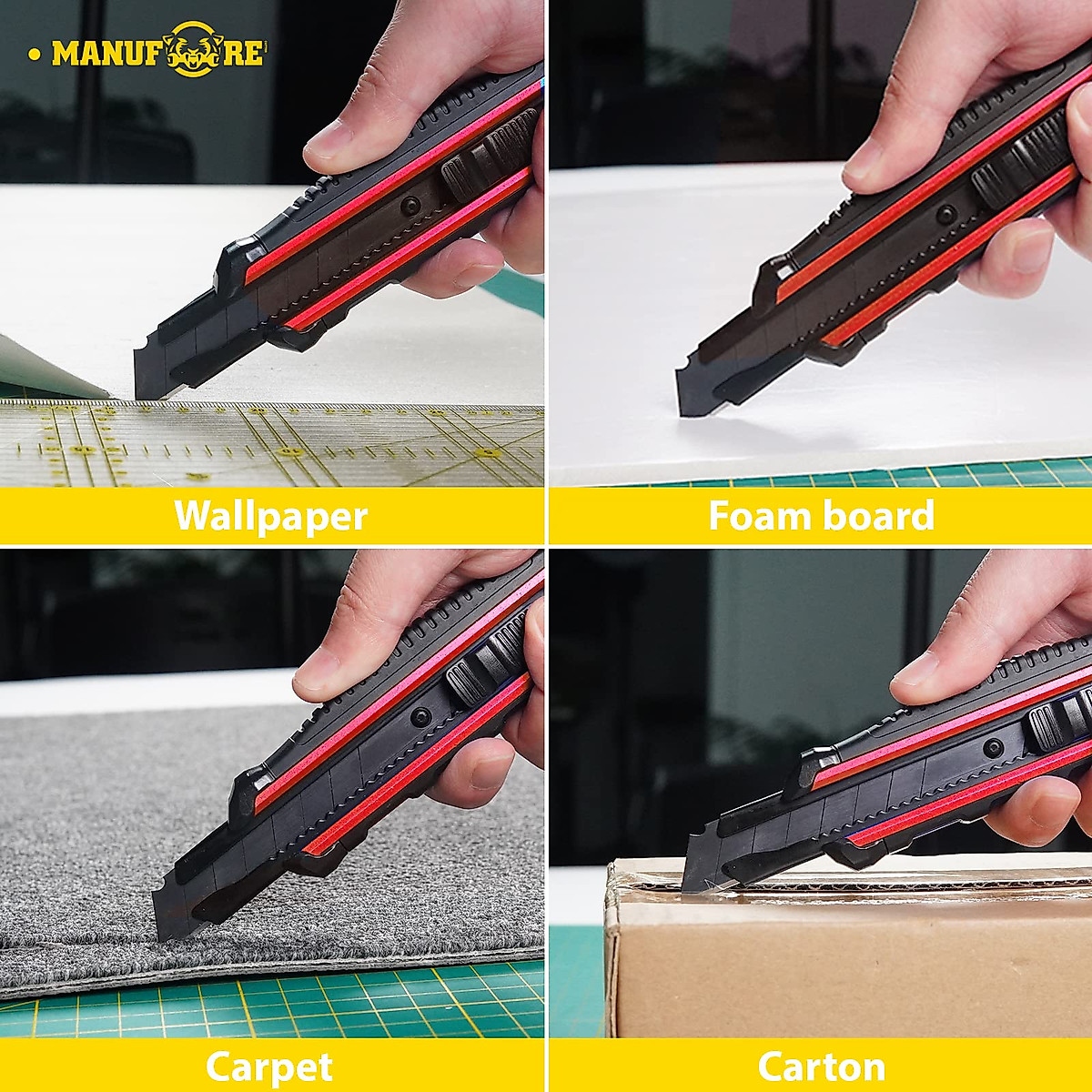 MANUFORE

Wallpaper

Foam board

Carpet

Carton