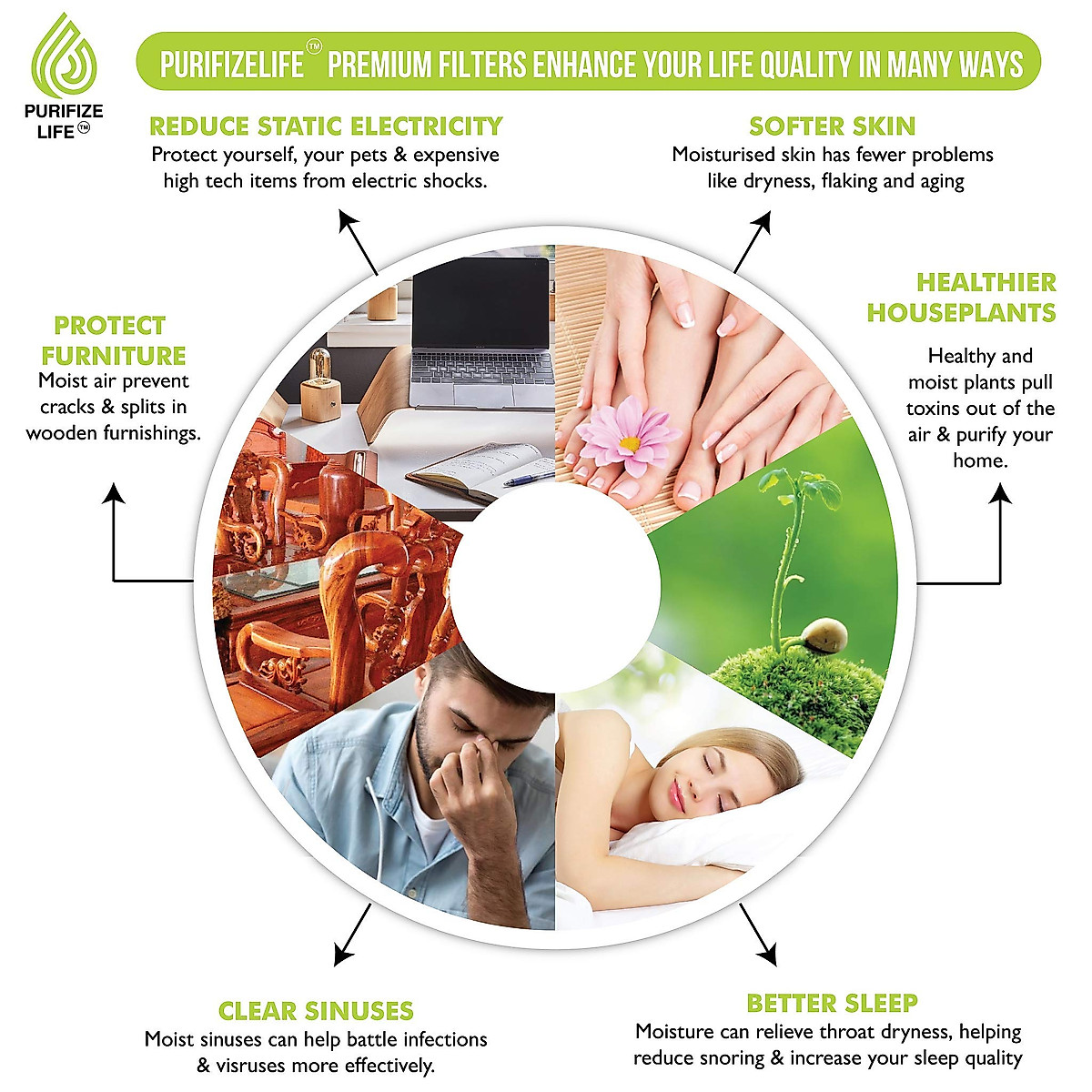 PURIFIZE LIFE™

PURIFIZELIFE™ PREMIUM FILTERS ENHANCE YOUR LIFE QUALITY IN MANY WAYS

REDUCE STATIC ELECTRICITY
Protect yourself, your pets & expensive high tech items from electric shocks.

SOFTER SKIN
Moisturised skin has fewer problems like dryness, flaking and aging

PROTECT FURNITURE
Moist air prevent cracks & splits in wooden furnishings.

HEALTHIER HOUSEPLANTS
Healthy and moist plants pull toxins out of the air & purify your home.

CLEAR SINUSES
Moist sinuses can help battle infections & visruses more effectively.

BETTER SLEEP
Moisture can relieve throat dryness, helping reduce snoring & increase your sleep quality