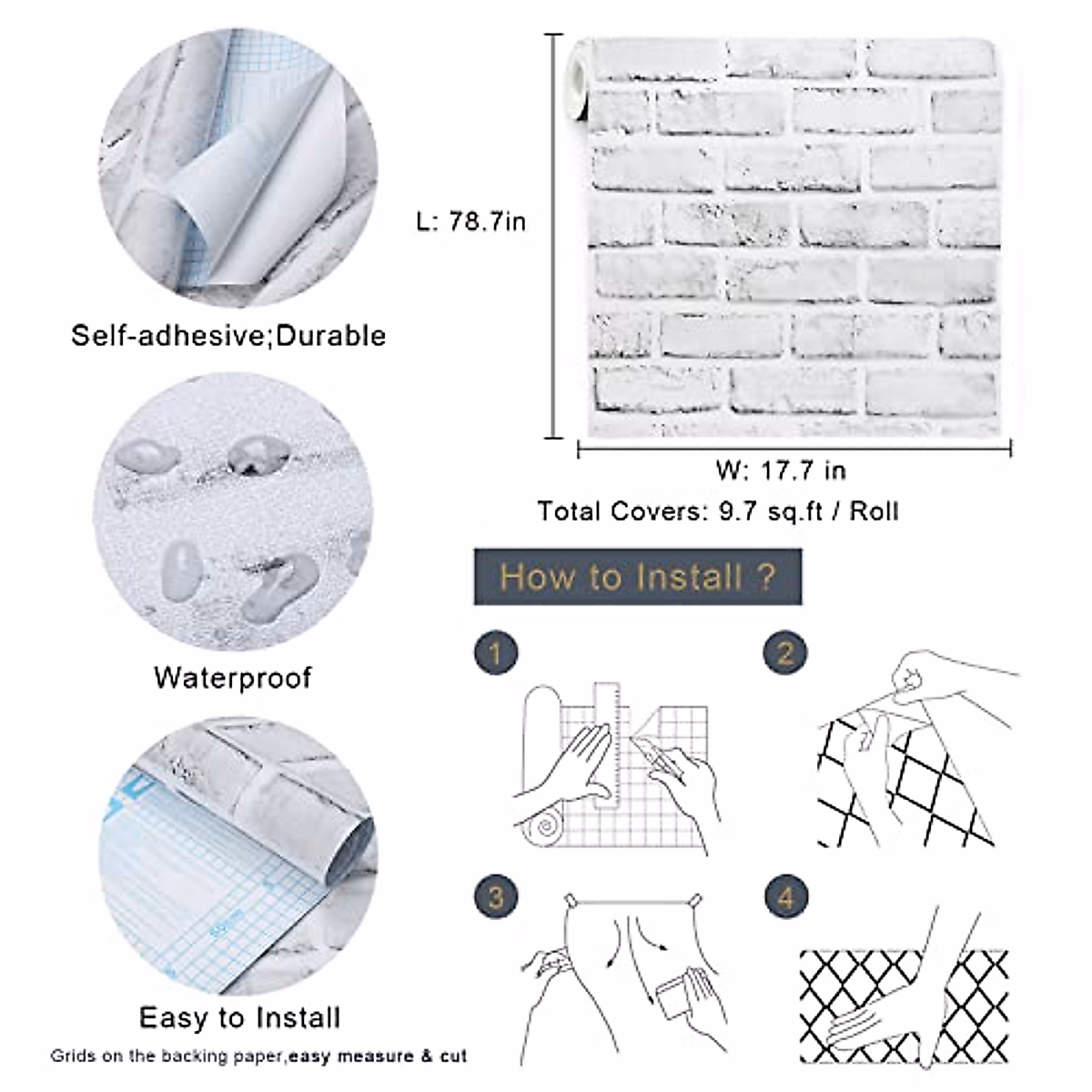 Self-adhesive;Durable

Waterproof

Easy to Install

Grids on the backing paper,easy measure & cut

L: 78.7in

W: 17.7 in

Total Covers: 9.7 sq.ft / Roll

How to Install ?

1

2

3

4