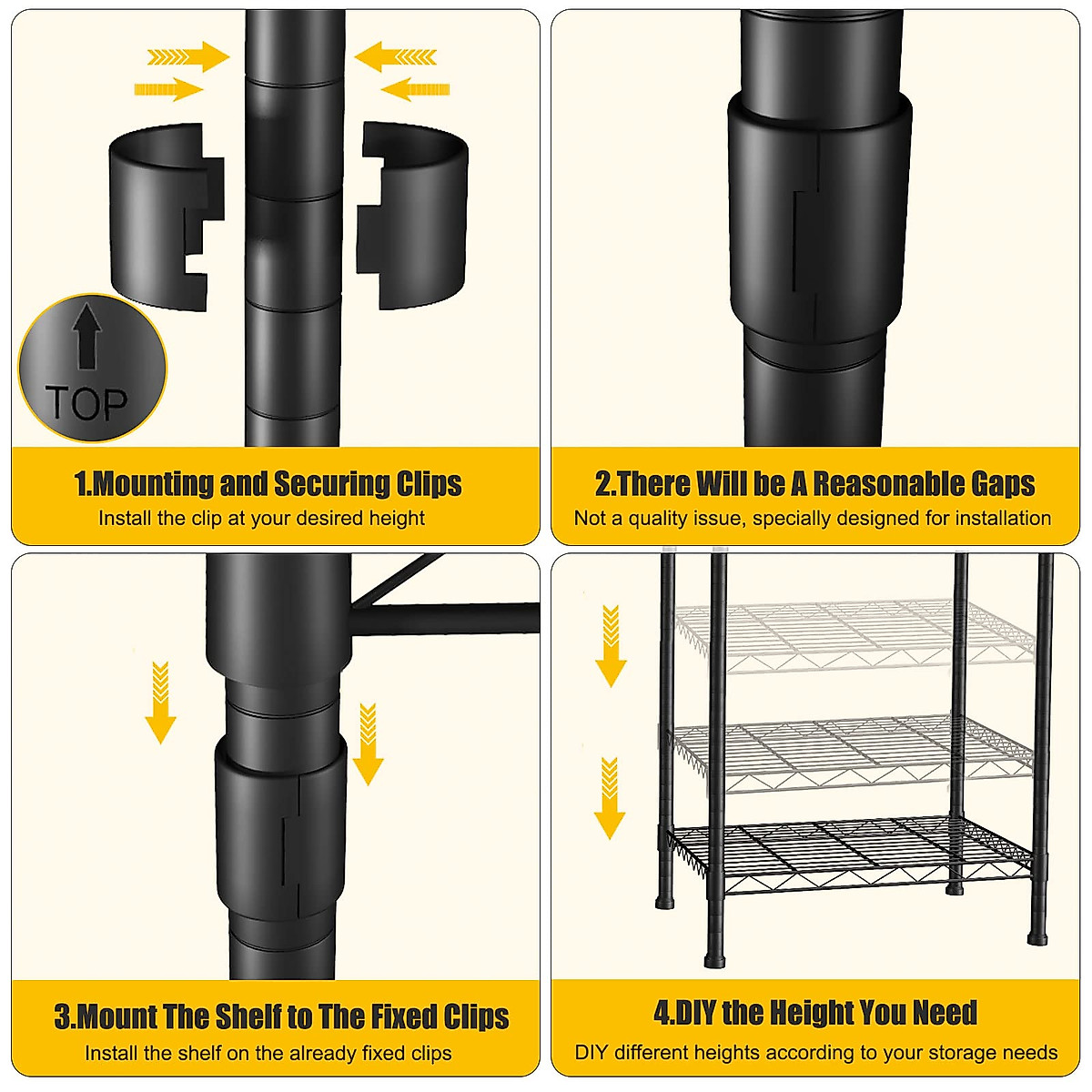 TOP

1.Mounting and Securing Clips
Install the clip at your desired height

2.There Will be A Reasonable Gaps
Not a quality issue, specially designed for installation

3.Mount The Shelf to The Fixed Clips
Install the shelf on the already fixed clips

4.DIY the Height You Need
DIY different heights according to your storage needs