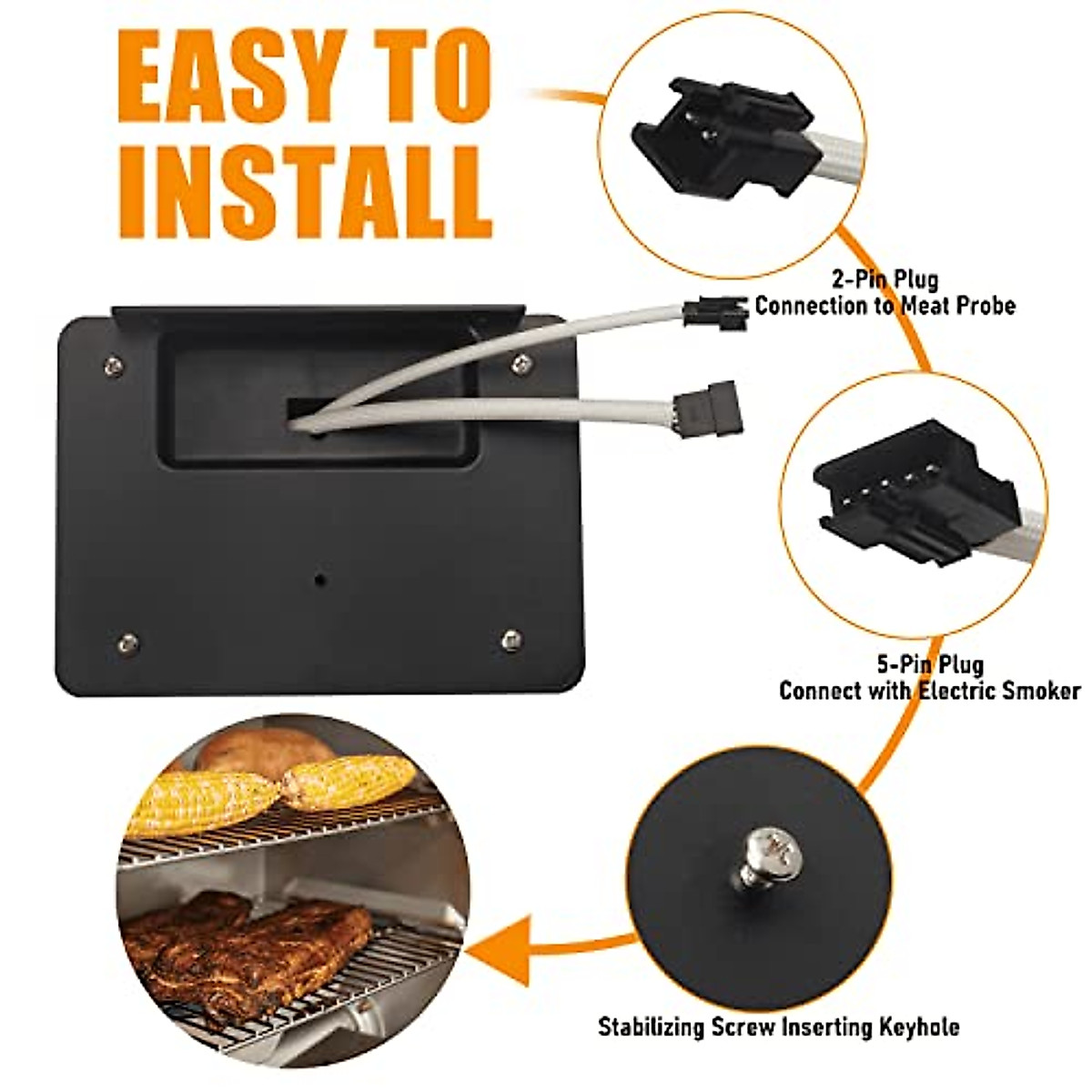 EASY TO INSTALL

2-Pin Plug
Connection to Meat Probe

5-Pin Plug
Connect with Electric Smoker

Stabilizing Screw Inserting Keyhole