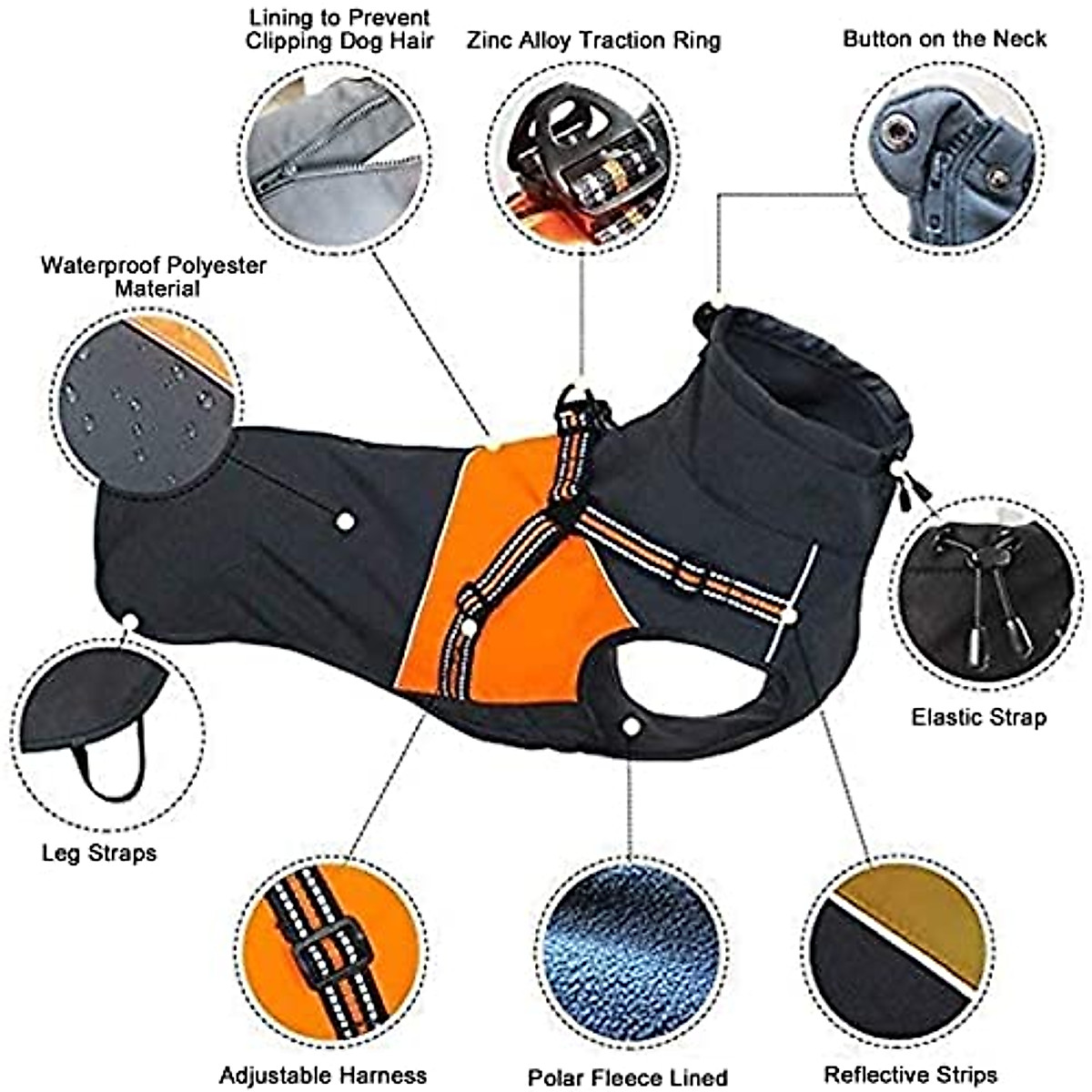 Lining to Prevent Clipping Dog Hair

Zinc Alloy Traction Ring

Button on the Neck

Waterproof Polyester Material

Elastic Strap

Leg Straps

Adjustable Harness

Polar Fleece Lined

Reflective Strips