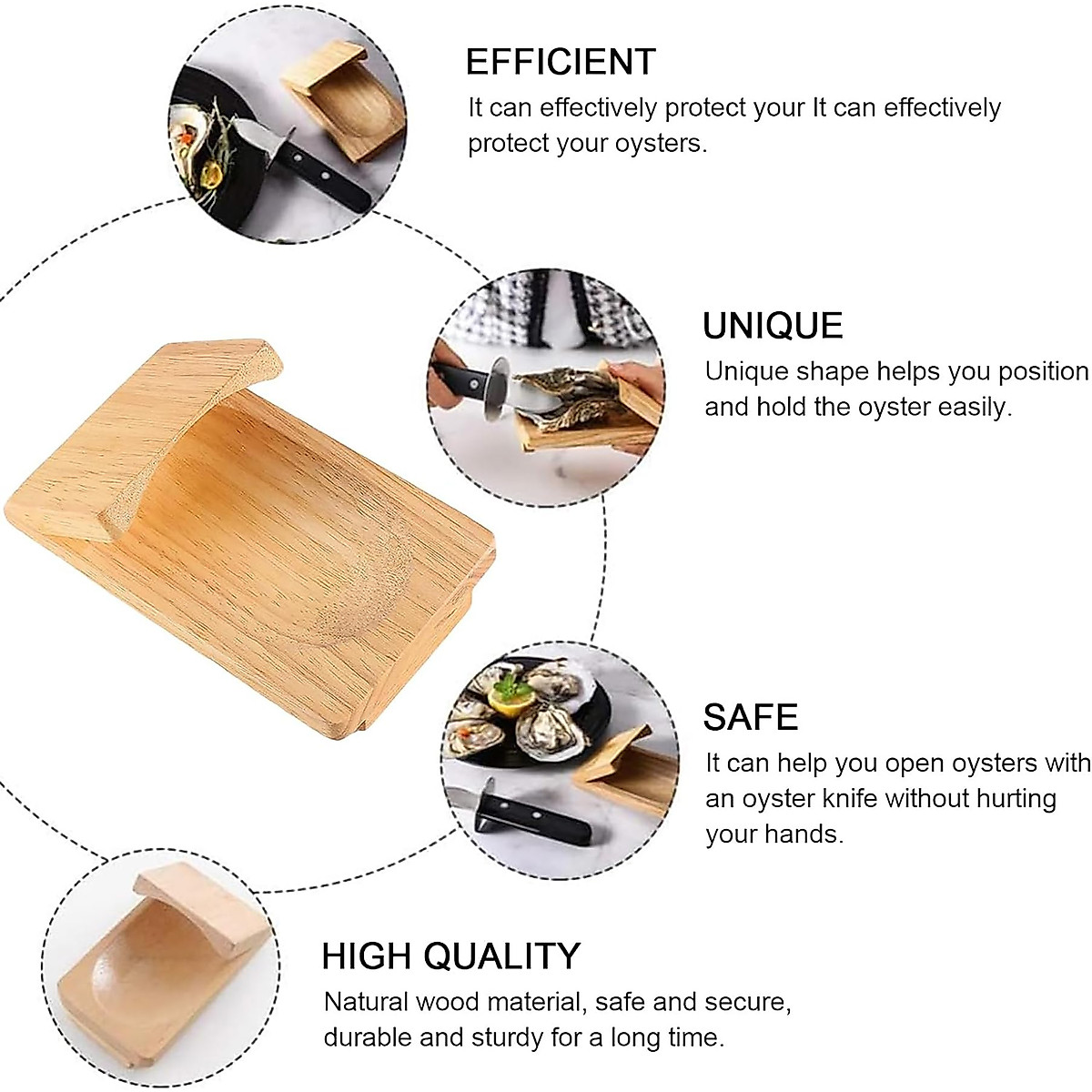 EFFICIENT
It can effectively protect your It can effectively protect your oysters.

UNIQUE
Unique shape helps you position and hold the oyster easily.

SAFE
It can help you open oysters with an oyster knife without hurting your hands.

HIGH QUALITY
Natural wood material, safe and secure, durable and sturdy for a long time.