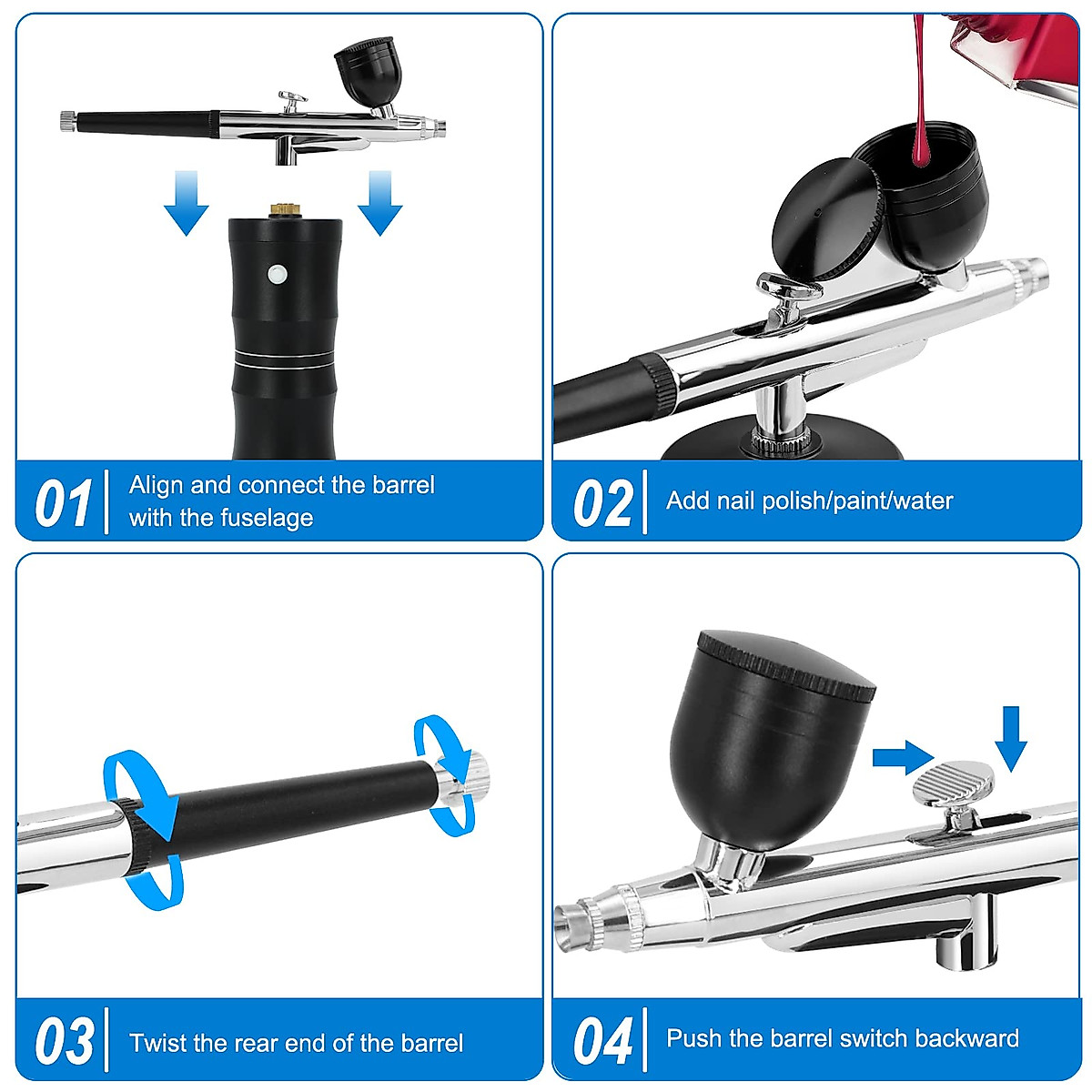 01 Align and connect the barrel with the fuselage

02 Add nail polish/paint/water

03 Twist the rear end of the barrel

04 Push the barrel switch backward