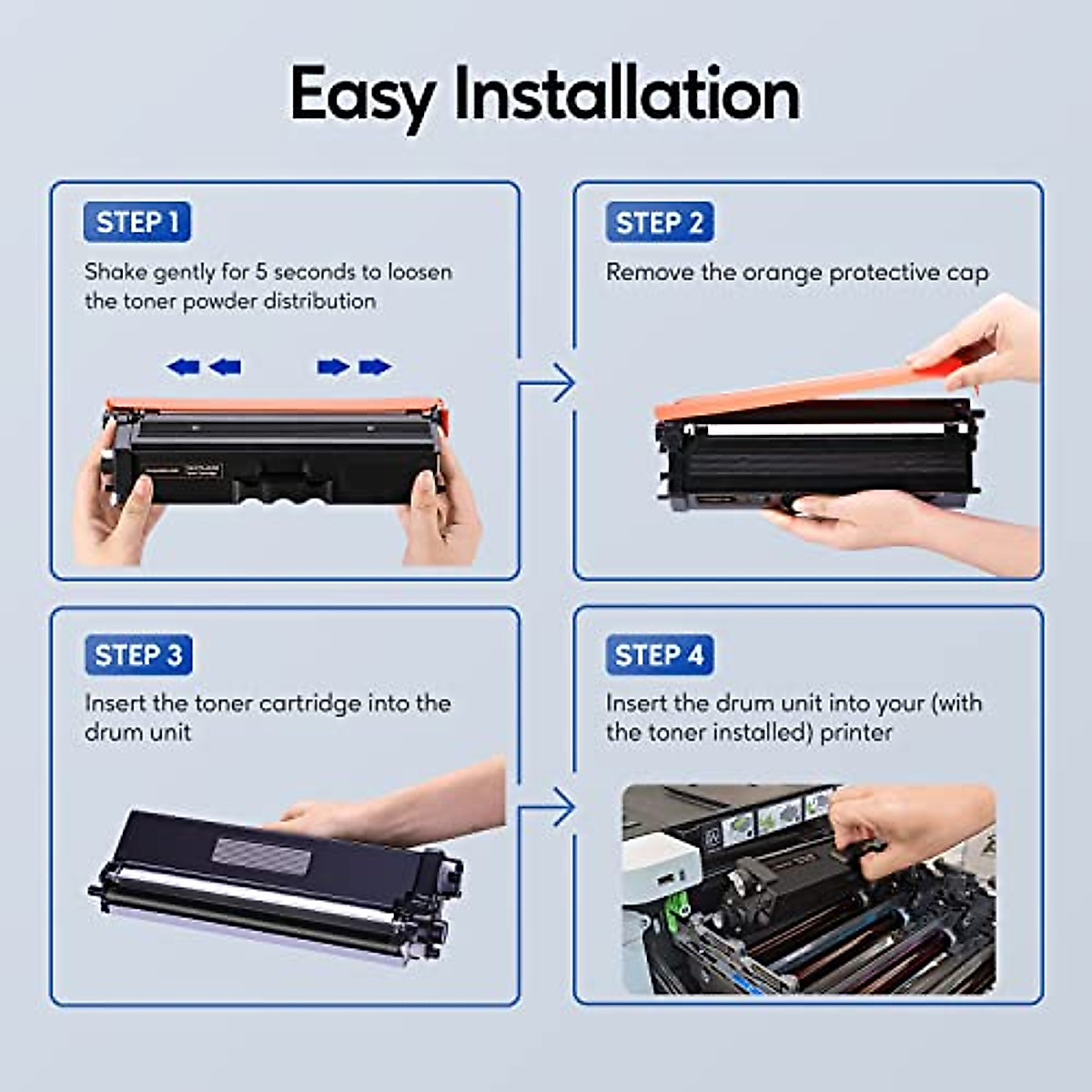 Easy Installation

STEP 1

Shake gently for 5 seconds to loosen the toner powder distribution

STEP 2

Remove the orange protective cap

STEP 3

Insert the toner cartridge into the drum unit

STEP 4

Insert the drum unit into your (with the toner installed) printer