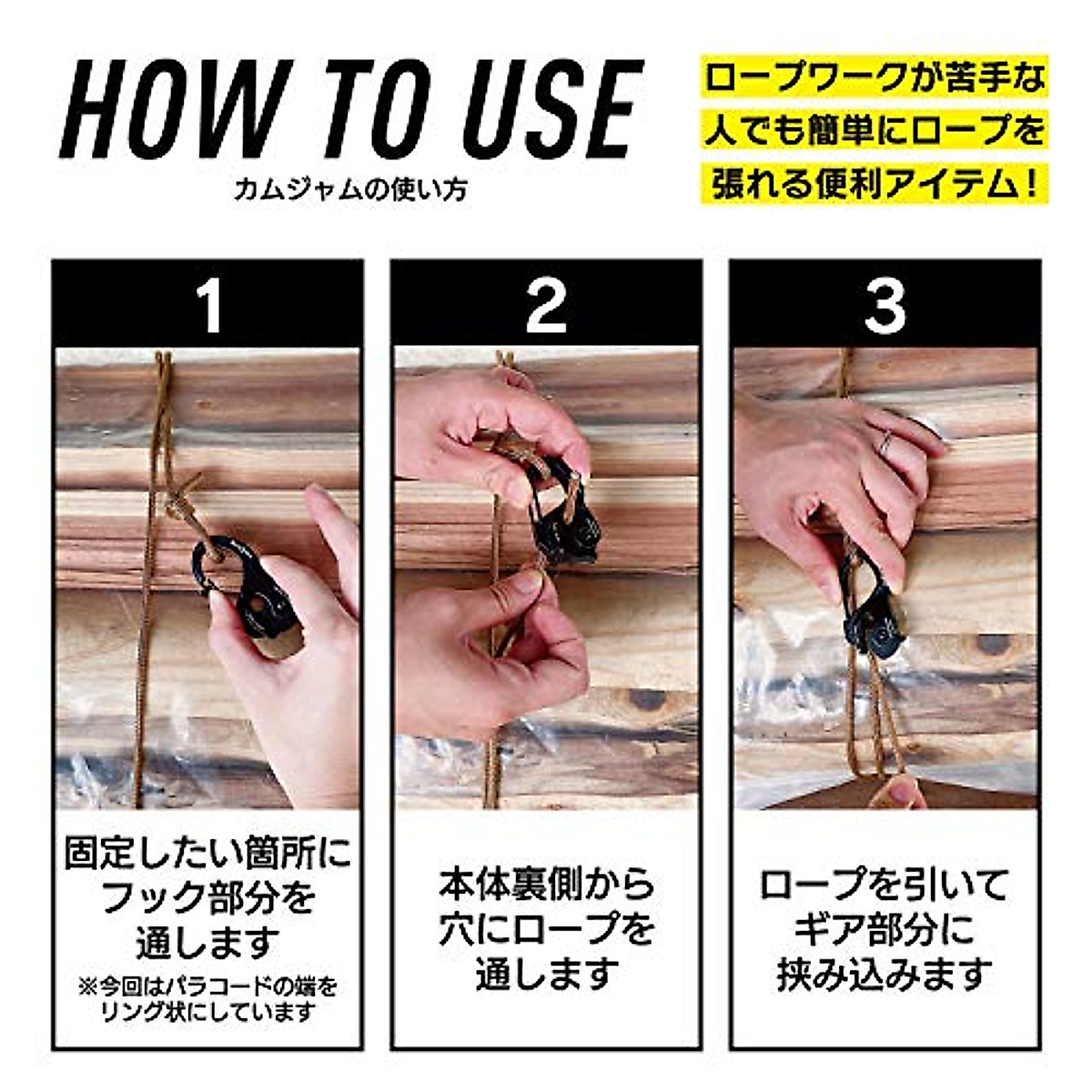 HOW TO USE
カムジャムの使い方

ロープワークが苦手な人でも簡単にロープを張れる便利アイテム！

1

固定したい箇所にフック部分を通します
※今回はパラコードの端をリング状にしています

2

本体裏側から穴にロープを通します

3

ロープを引いてギア部分に挟み込みます