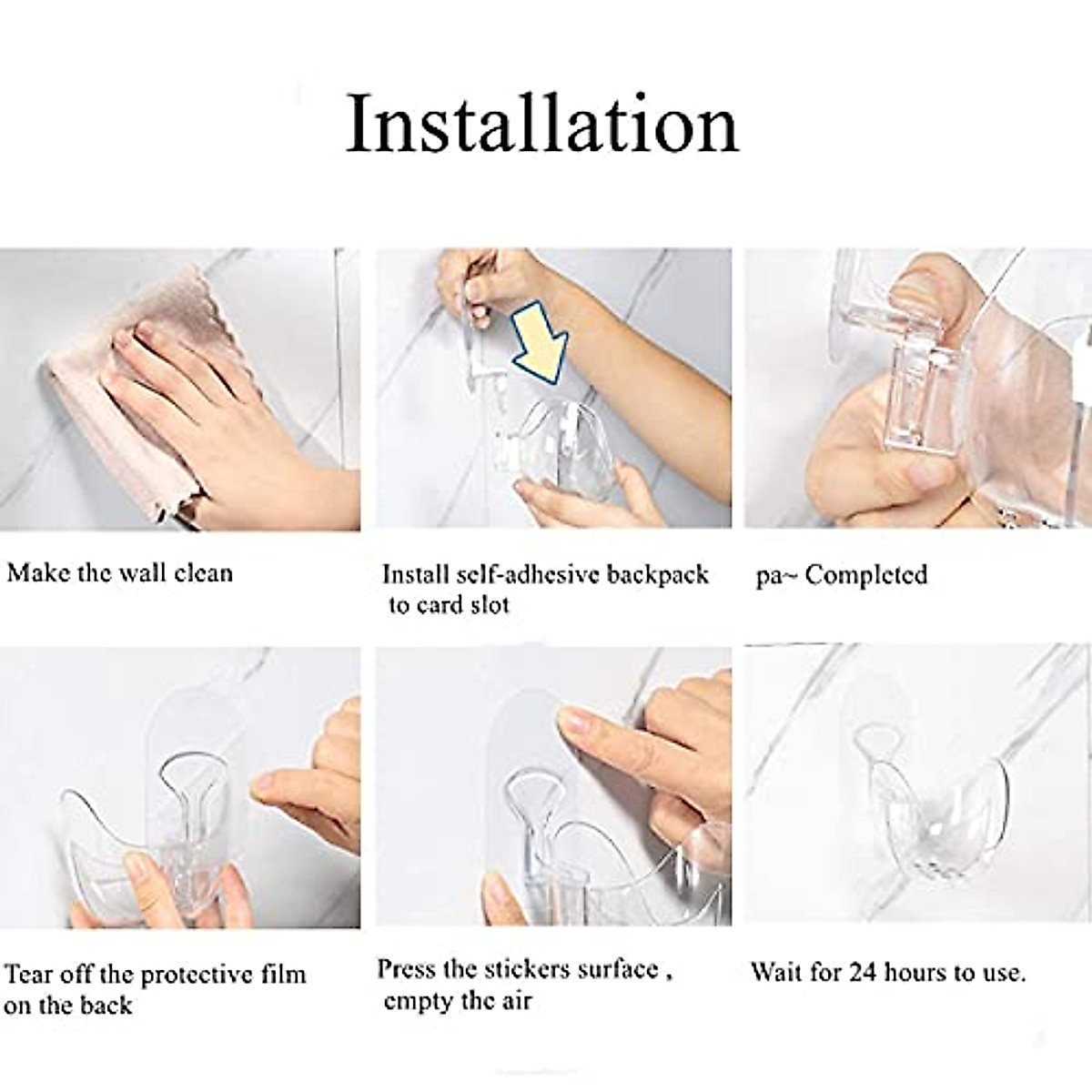 Installation

Make the wall clean

Install self-adhesive backpack to card slot

pa~ Completed

Tear off the protective film on the back

Press the stickers surface , empty the air

Wait for 24 hours to use.