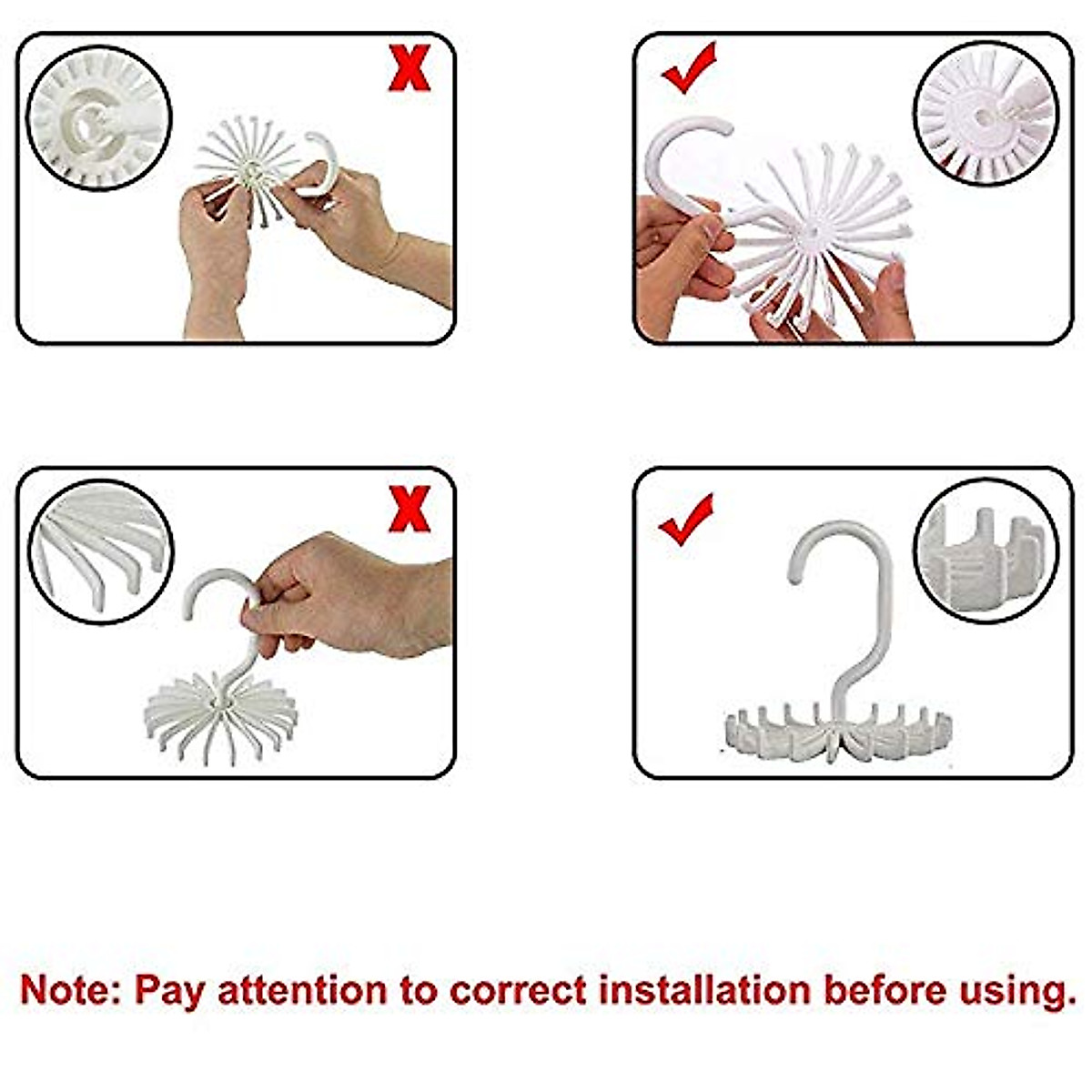 X

X

Note: Pay attention to correct installation before using.