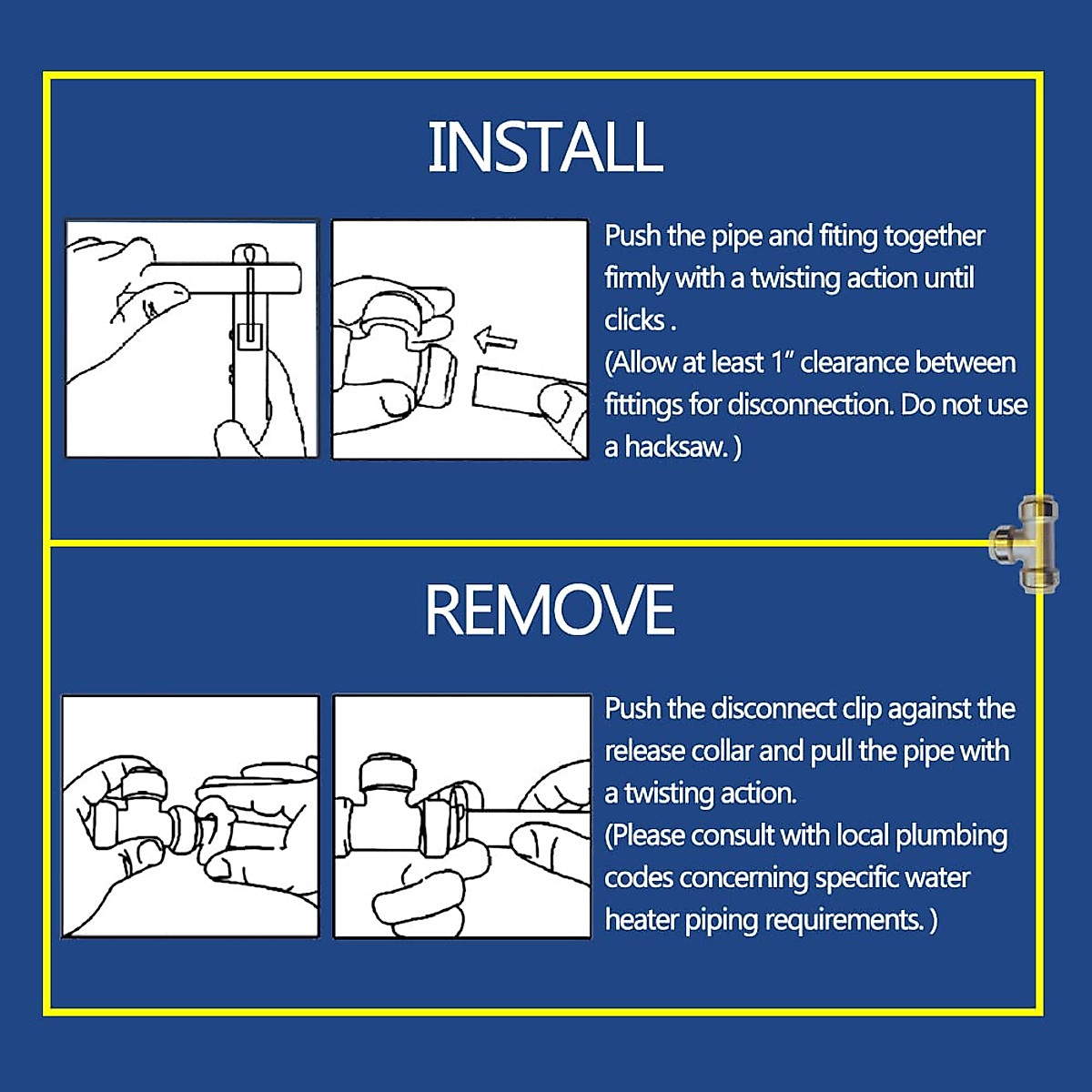 INSTALL

Push the pipe and fiting together firmly with a twisting action until clicks .
(Allow at least 1" clearance between fittings for disconnection. Do not use a hacksaw. )

REMOVE

Push the disconnect clip against the release collar and pull the pipe with a twisting action.
(Please consult with local plumbing codes concerning specific water heater piping requirements. )