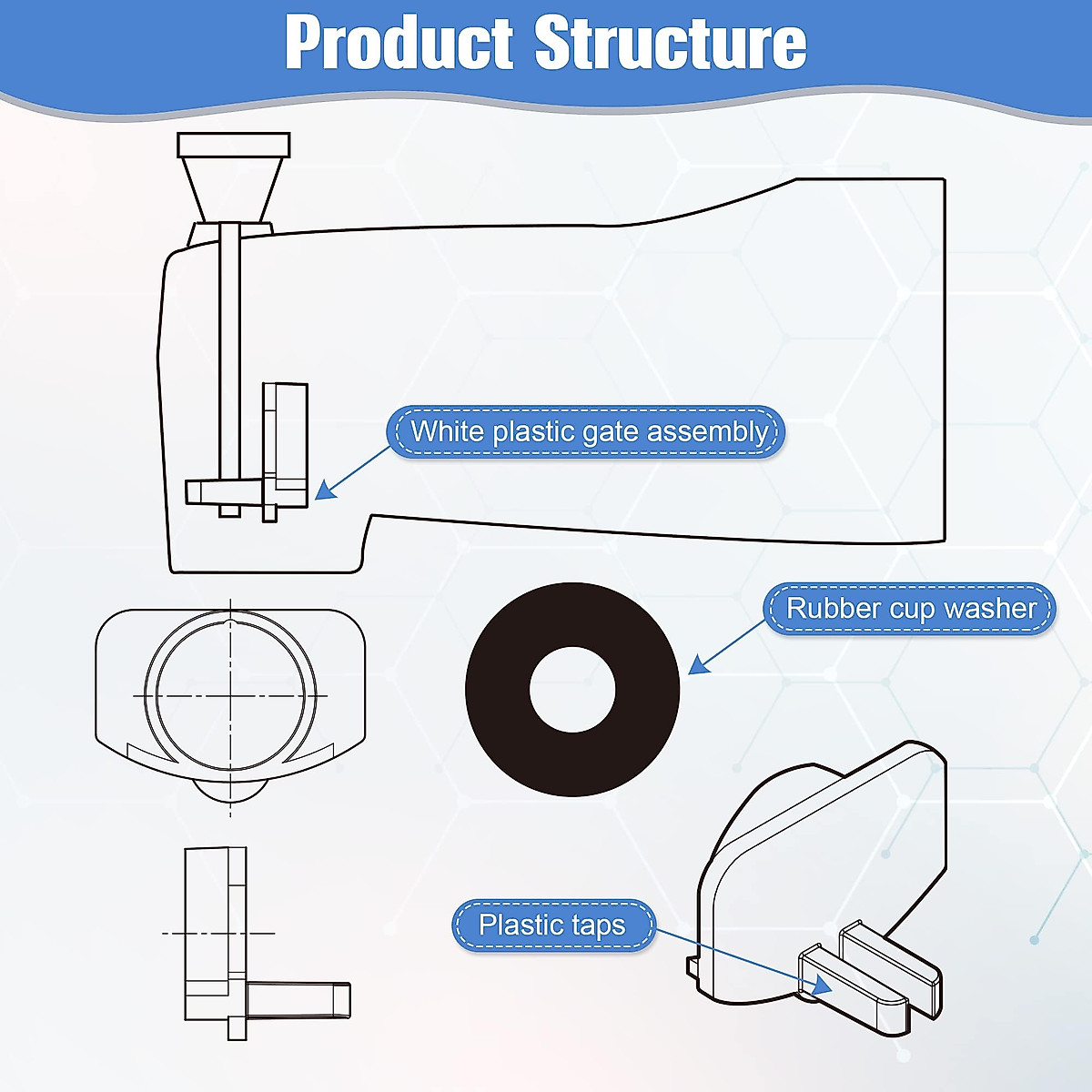 Product Structure

White plastic gate assembly

Rubber cup washer

Plastic taps