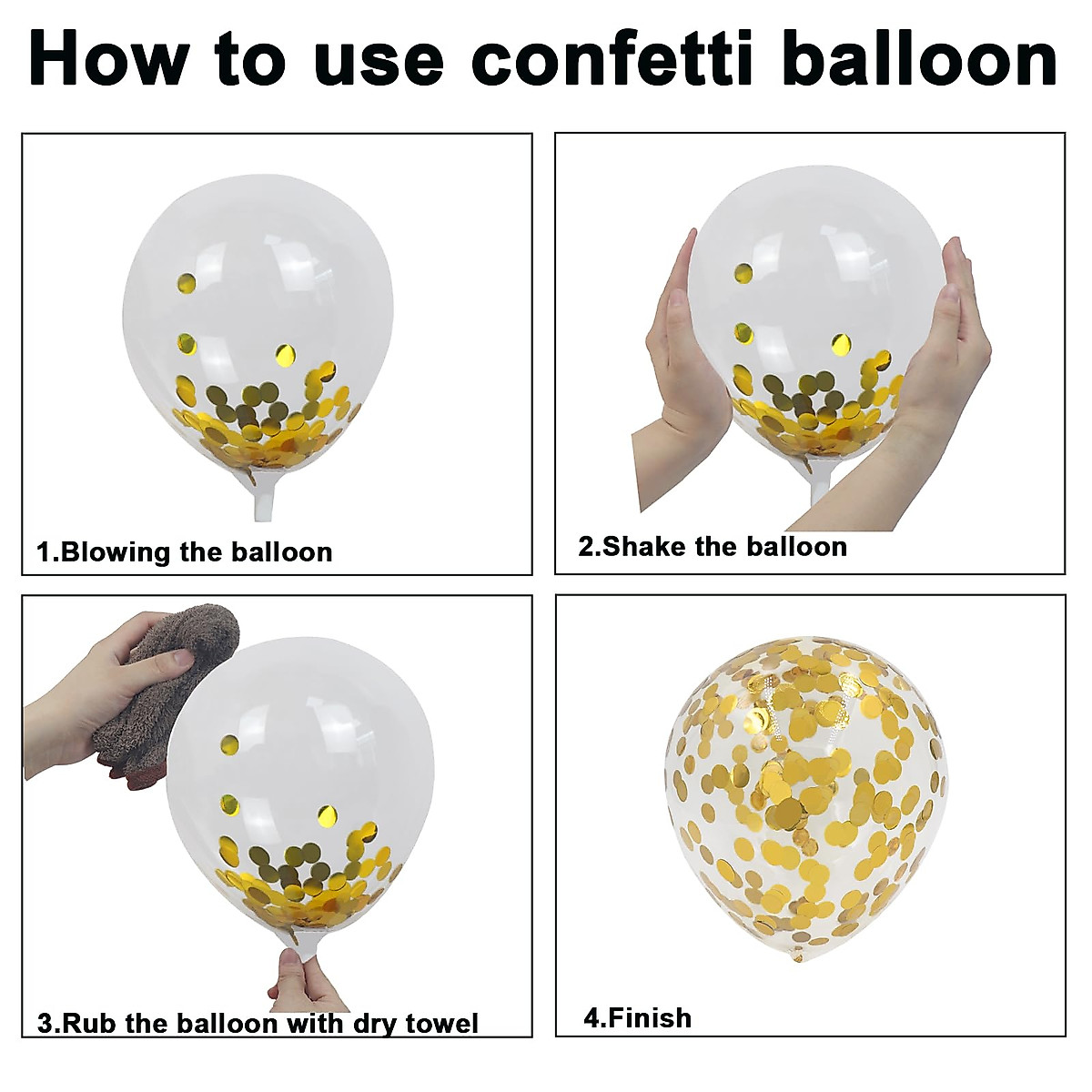 How to use confetti balloon

1.Blowing the balloon

2.Shake the balloon

3.Rub the balloon with dry towel

4.Finish