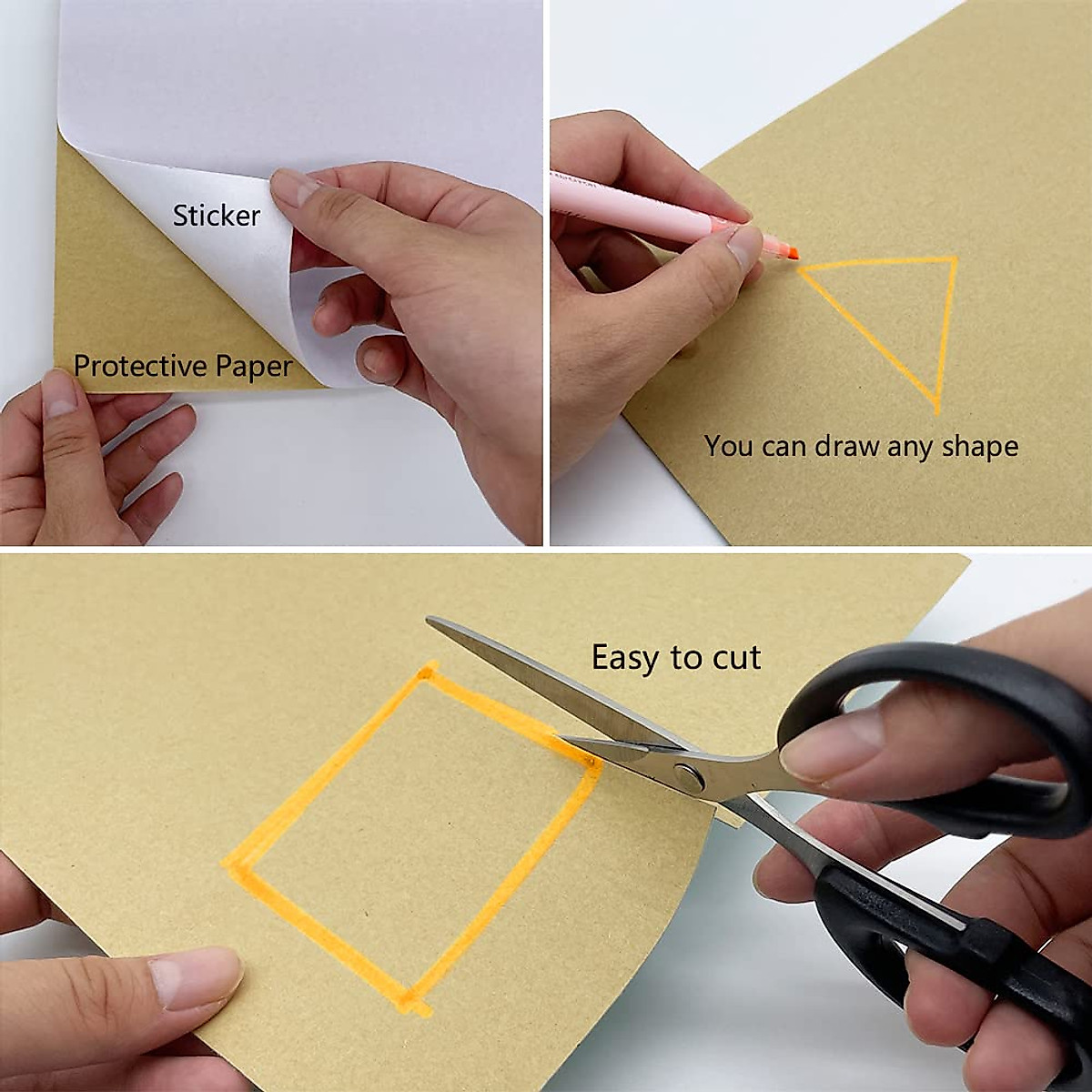 Sticker

Protective Paper

You can draw any shape

Easy to cut