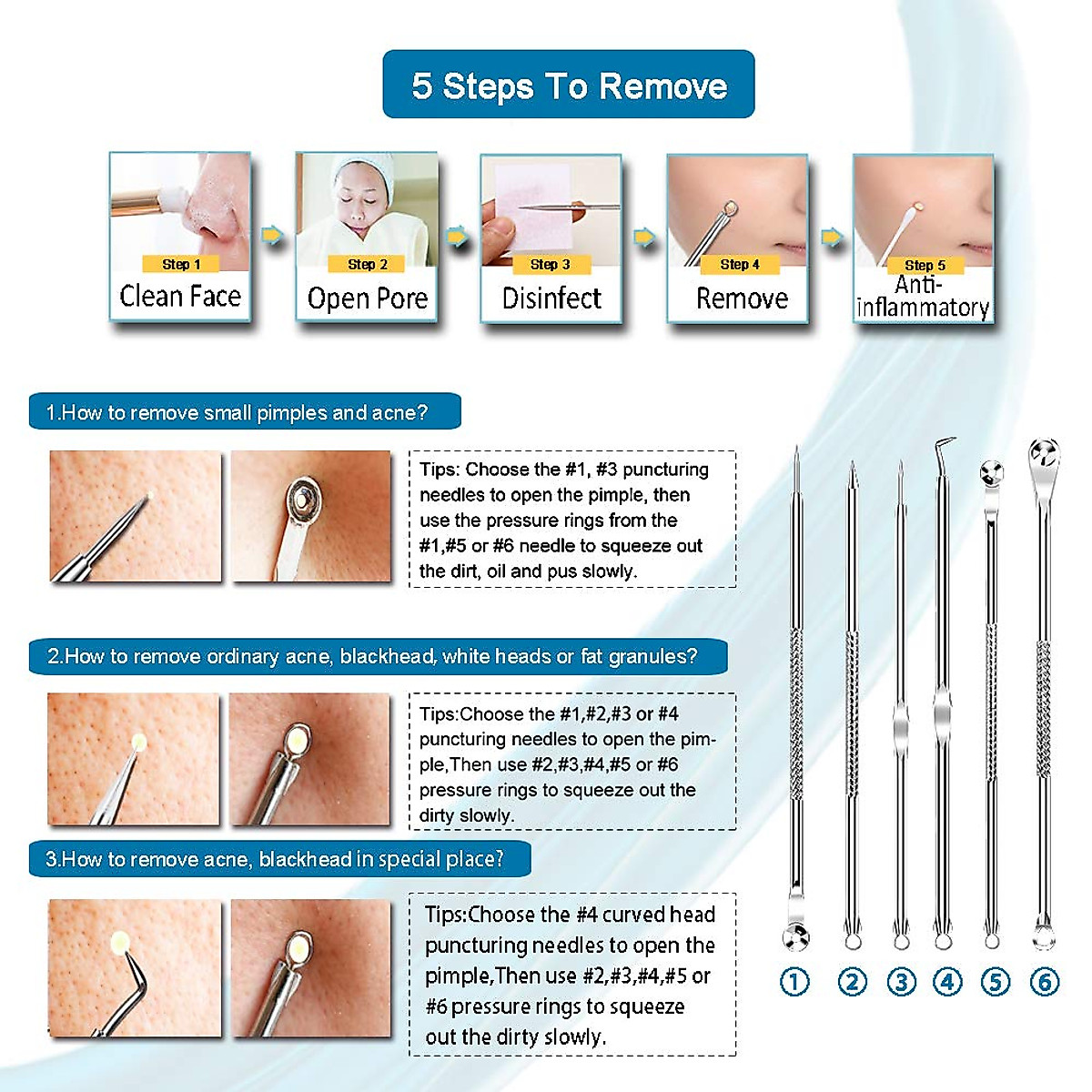 5 Steps To Remove

Step 1
Clean Face

Step 2
Open Pore

Step 3
Disinfect

Step 4
Remove

Step 5
Anti-inflammatory

1.How to remove small pimples and acne?

Tips: Choose the #1, #3 puncturing needles to open the pimple, then use the pressure rings from the #1,#5 or #6 needle to squeeze out the dirt, oil and pus slowly.

2.How to remove ordinary acne, blackhead, white heads or fat granules?

Tips:Choose the #1,#2,#3 or #4 puncturing needles to open the pimple,Then use #2,#3,#4,#5 or #6 pressure rings to squeeze out the dirty slowly.

3.How to remove acne, blackhead in special place?

Tips:Choose the #4 curved head puncturing needles to open the pimple,Then use #2,#3,#4,#5 or #6 pressure rings to squeeze out the dirty slowly.

① ② ③ ④ ⑤ ⑥