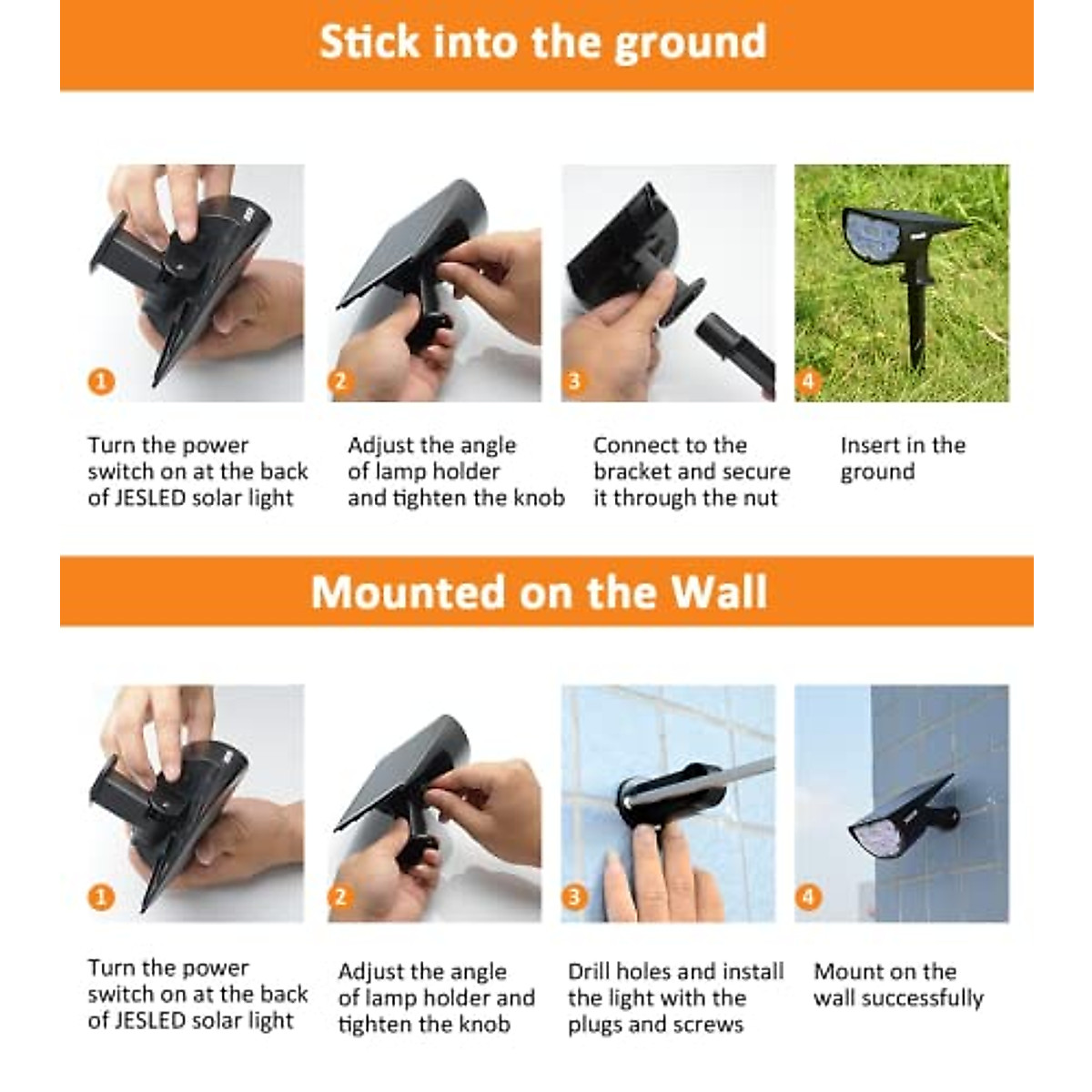 Stick into the ground

1

Turn the power switch on at the back of JESLED solar light

2

Adjust the angle of lamp holder and tighten the knob

3

Connect to the bracket and secure it through the nut

4

Insert in the ground

Mounted on the Wall

1

Turn the power switch on at the back of JESLED solar light

2

Adjust the angle of lamp holder and tighten the knob

3

Drill holes and install the light with the plugs and screws

4

Mount on the wall successfully