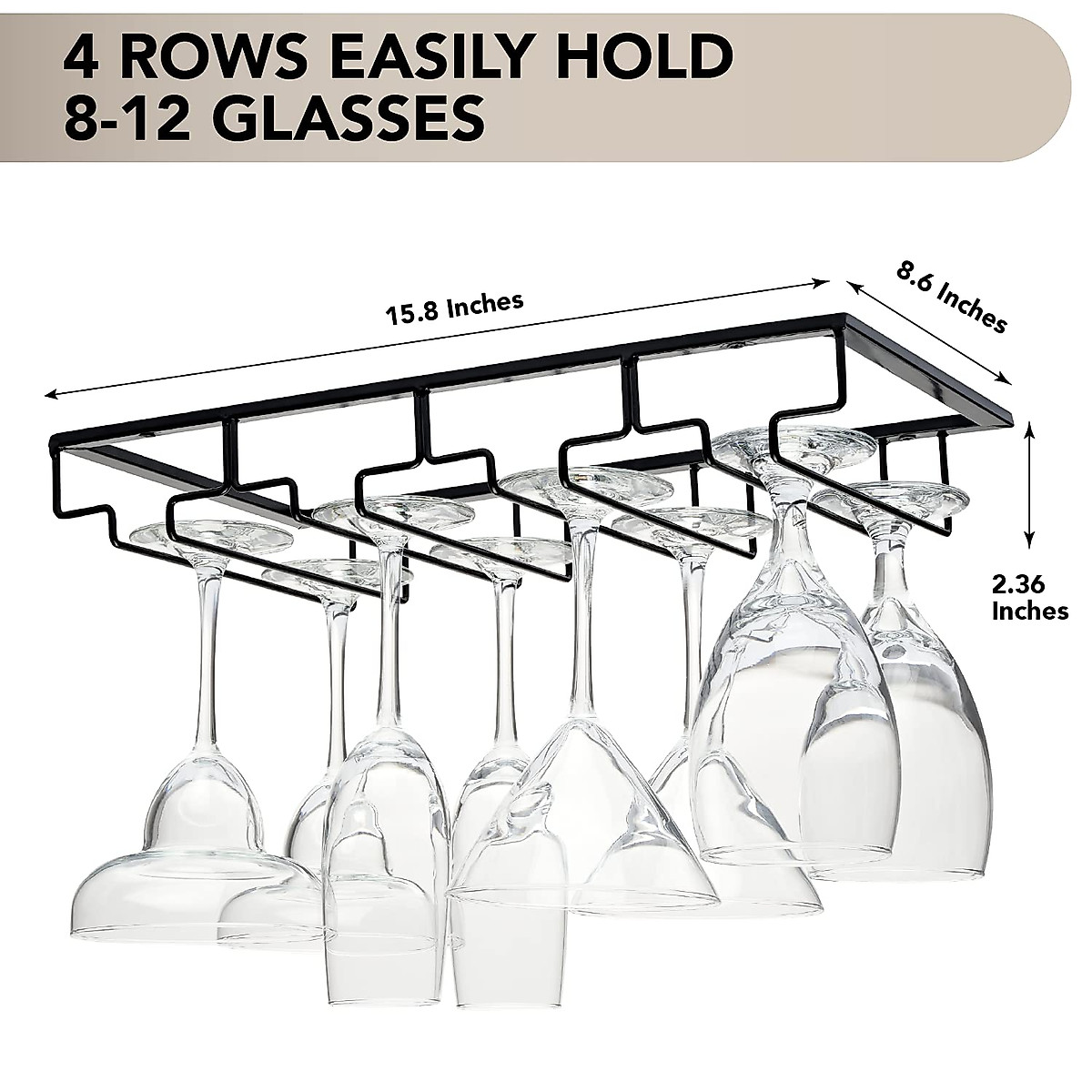 4 ROWS EASILY HOLD 8-12 GLASSES

15.8 Inches

8.6 Inches

2.36 Inches