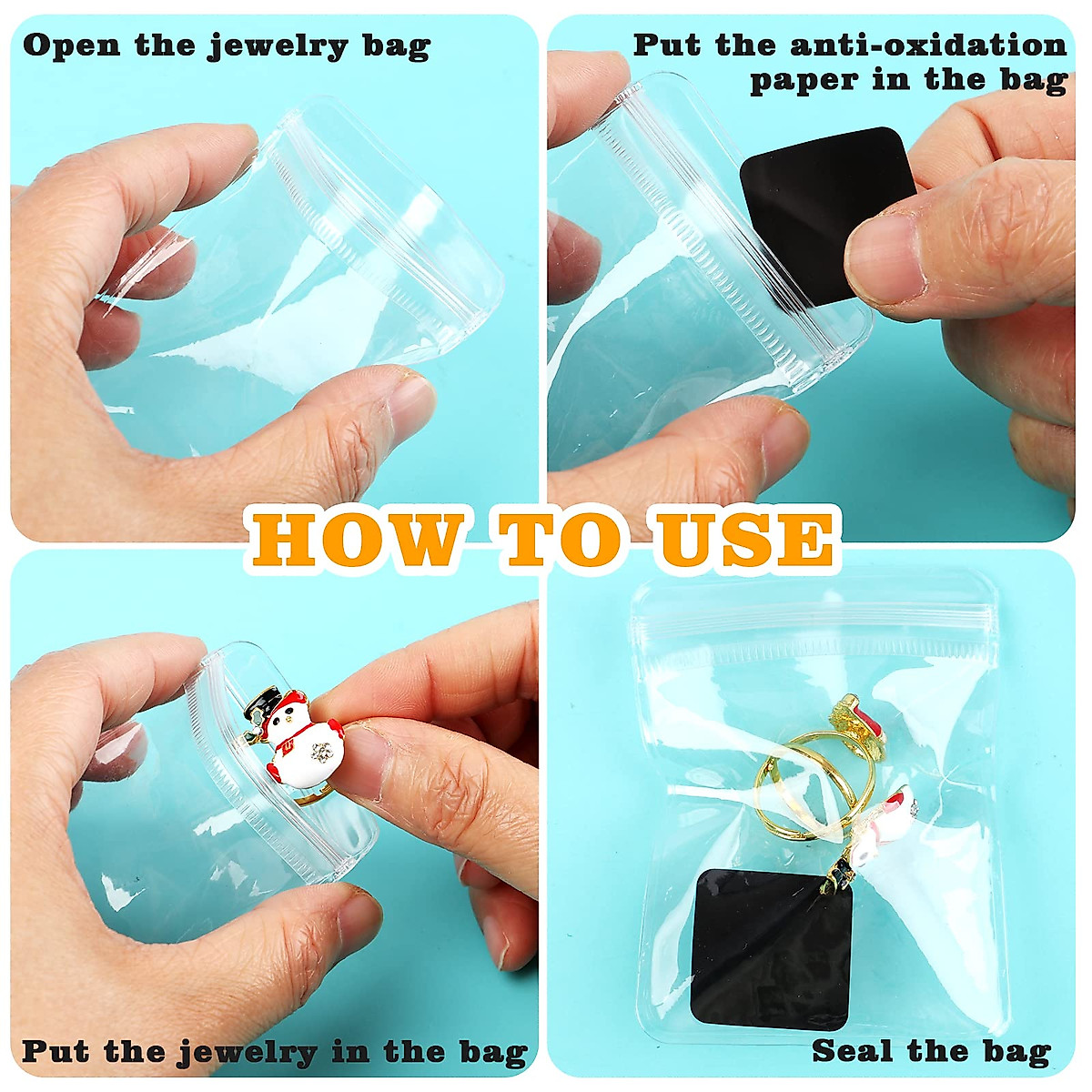 Open the jewelry bag

Put the anti-oxidation paper in the bag

HOW TO USE

Put the jewelry in the bag

Seal the bag