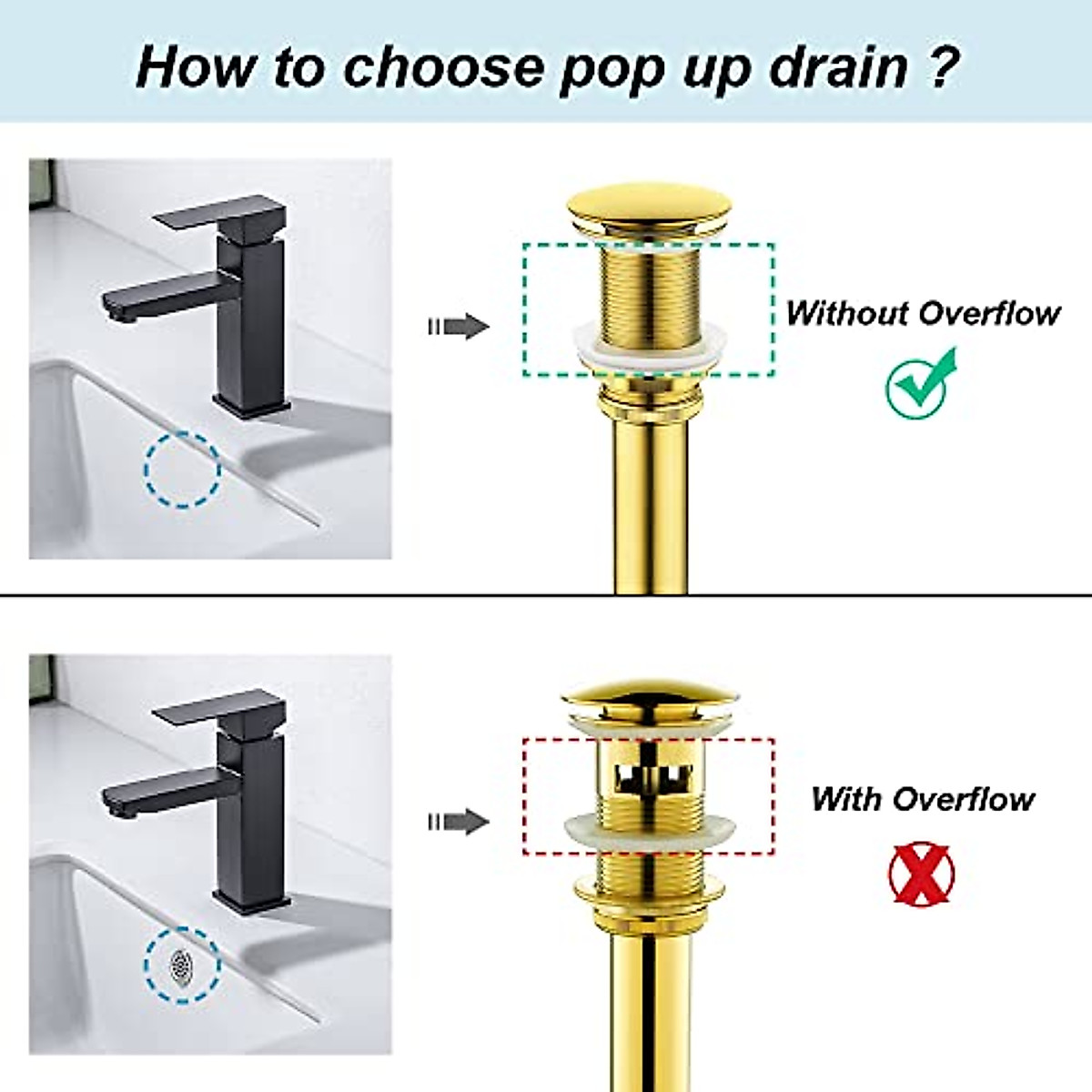 How to choose pop up drain ?

Without Overflow

With Overflow