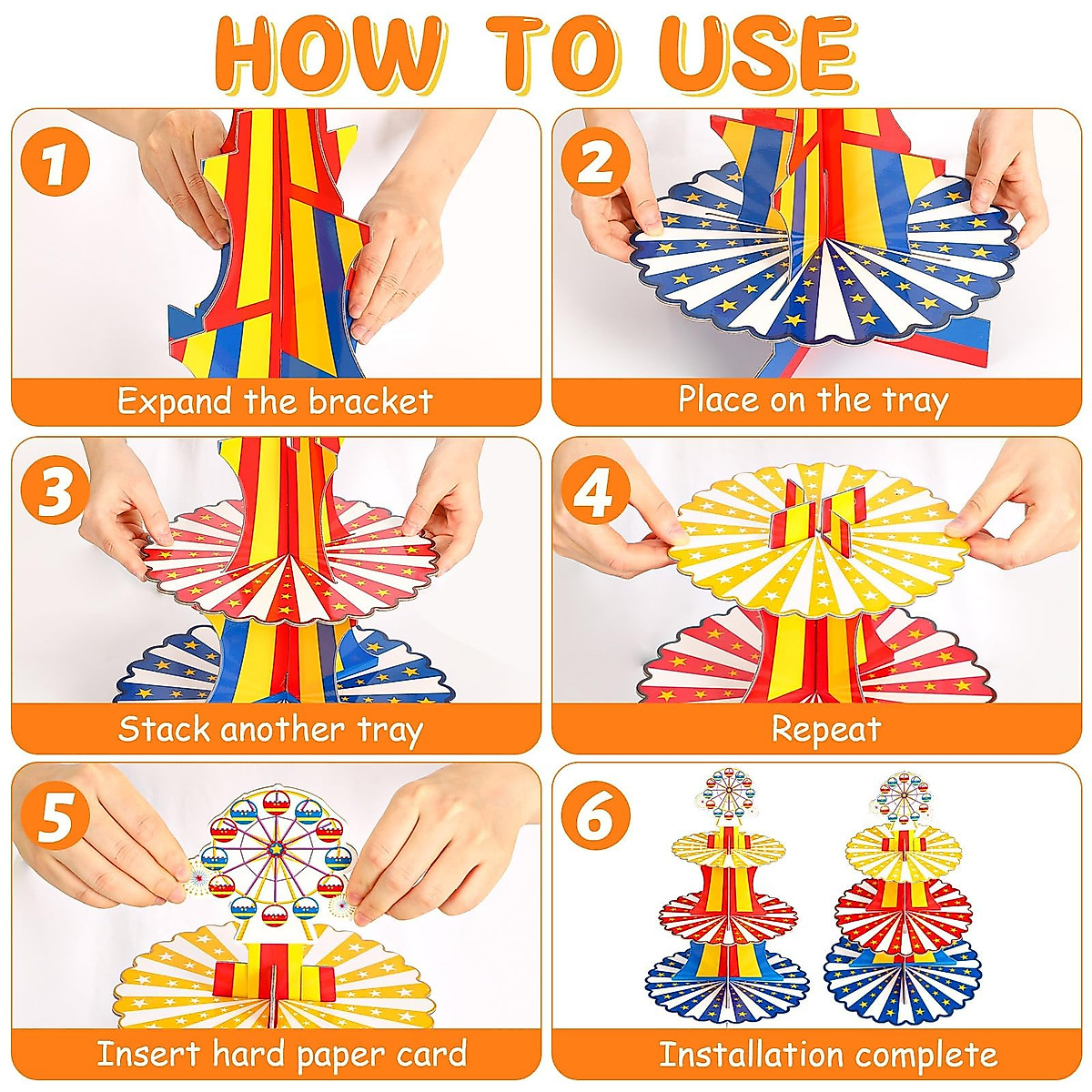 HOW TO USE

1
Expand the bracket

2
Place on the tray

3
Stack another tray

4
Repeat

5
Insert hard paper card

6
Installation complete