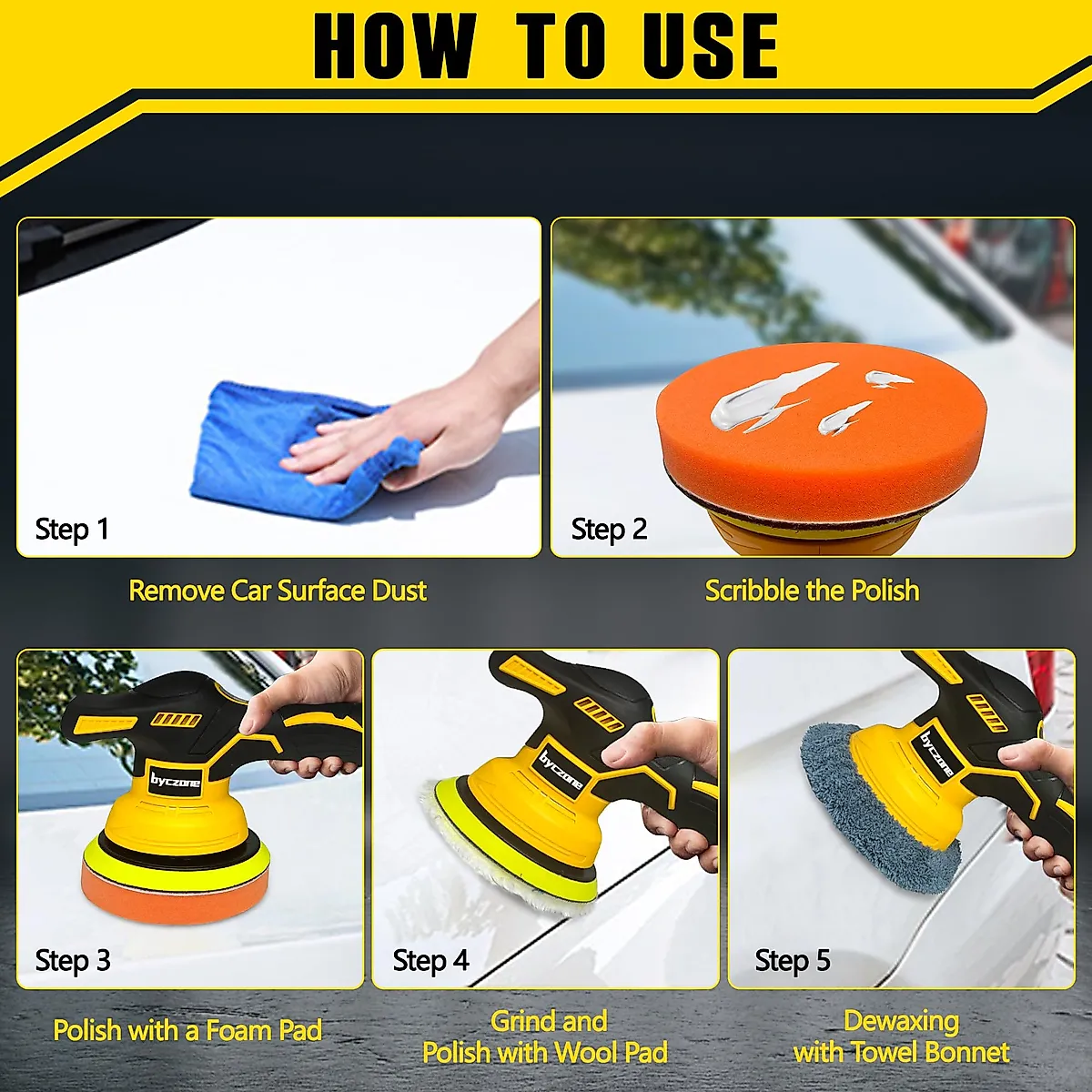 HOW TO USE

Step 1

Remove Car Surface Dust

Step 2

Scribble the Polish

byczone

Step 3

Polish with a Foam Pad

byczone

Step 4

Grind and Polish with Wool Pad

byczone

Step 5

Dewaxing with Towel Bonnet