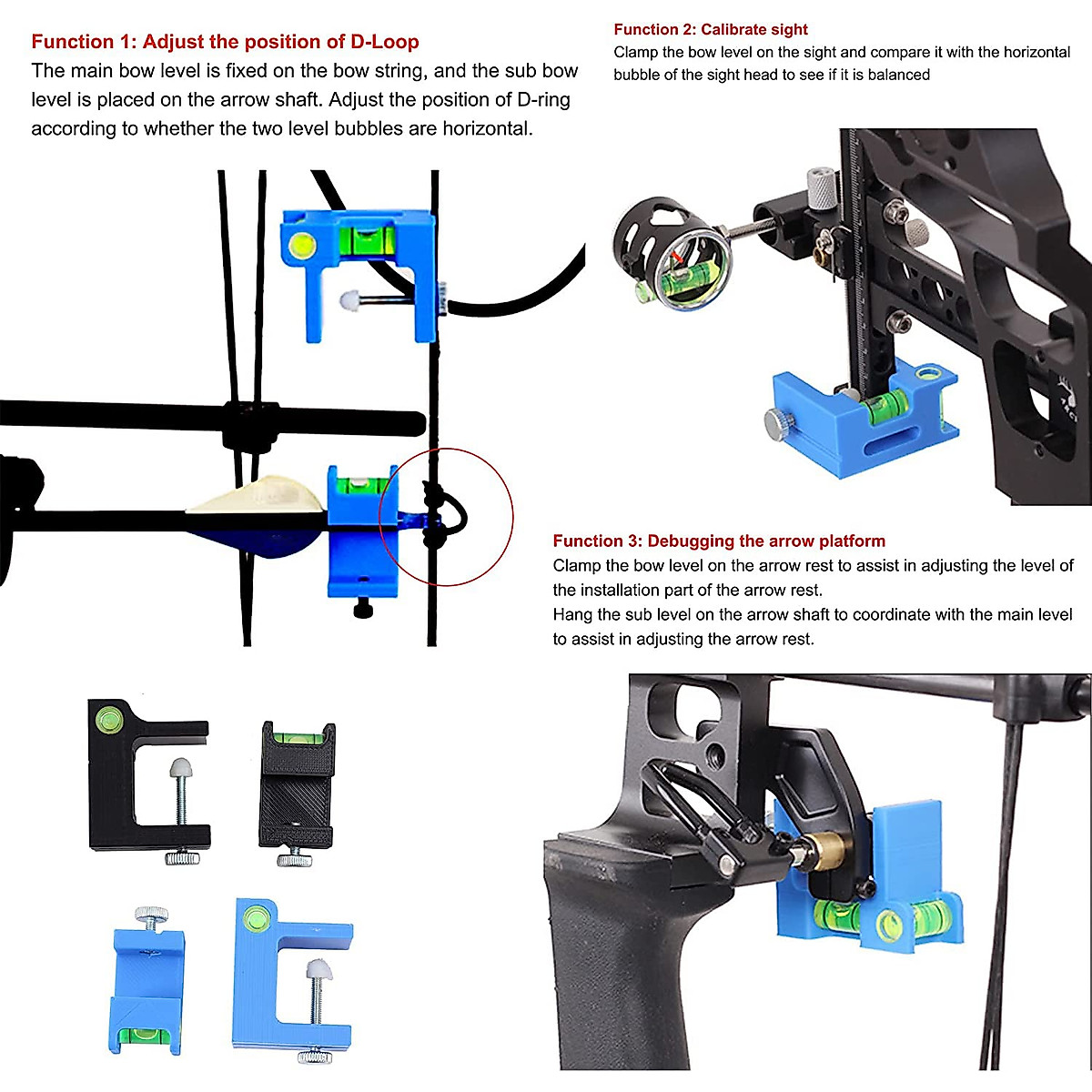 Function 1: Adjust the position of D-Loop
The main bow level is fixed on the bow string, and the sub bow level is placed on the arrow shaft. Adjust the position of D-ring according to whether the two level bubbles are horizontal.

Function 2: Calibrate sight
Clamp the bow level on the sight and compare it with the horizontal bubble of the sight head to see if it is balanced

Function 3: Debugging the arrow platform
Clamp the bow level on the arrow rest to assist in adjusting the level of the installation part of the arrow rest.
Hang the sub level on the arrow shaft to coordinate with the main level to assist in adjusting the arrow rest.